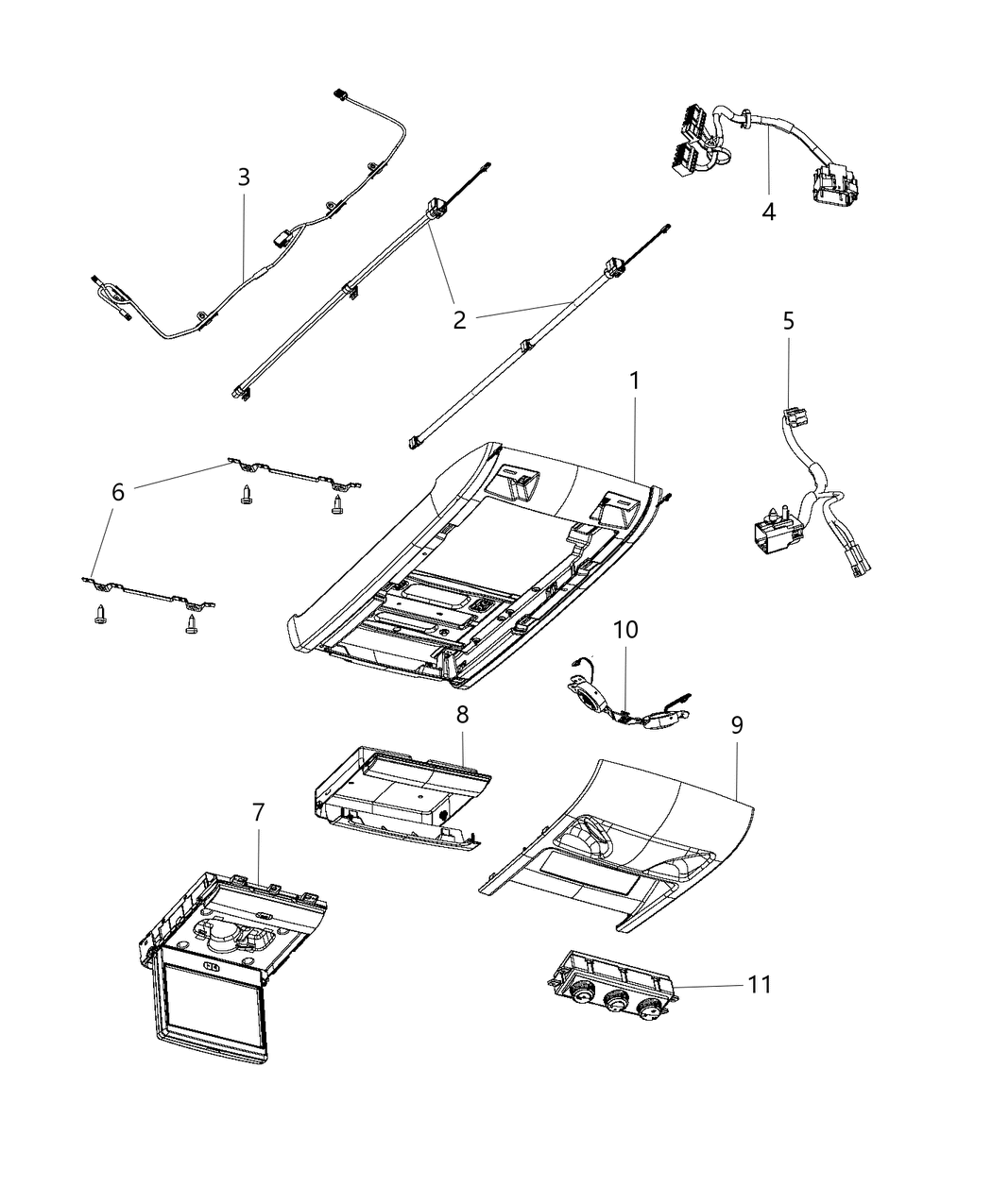 3
4
2
5
1
6
6
10
8
9
7
11