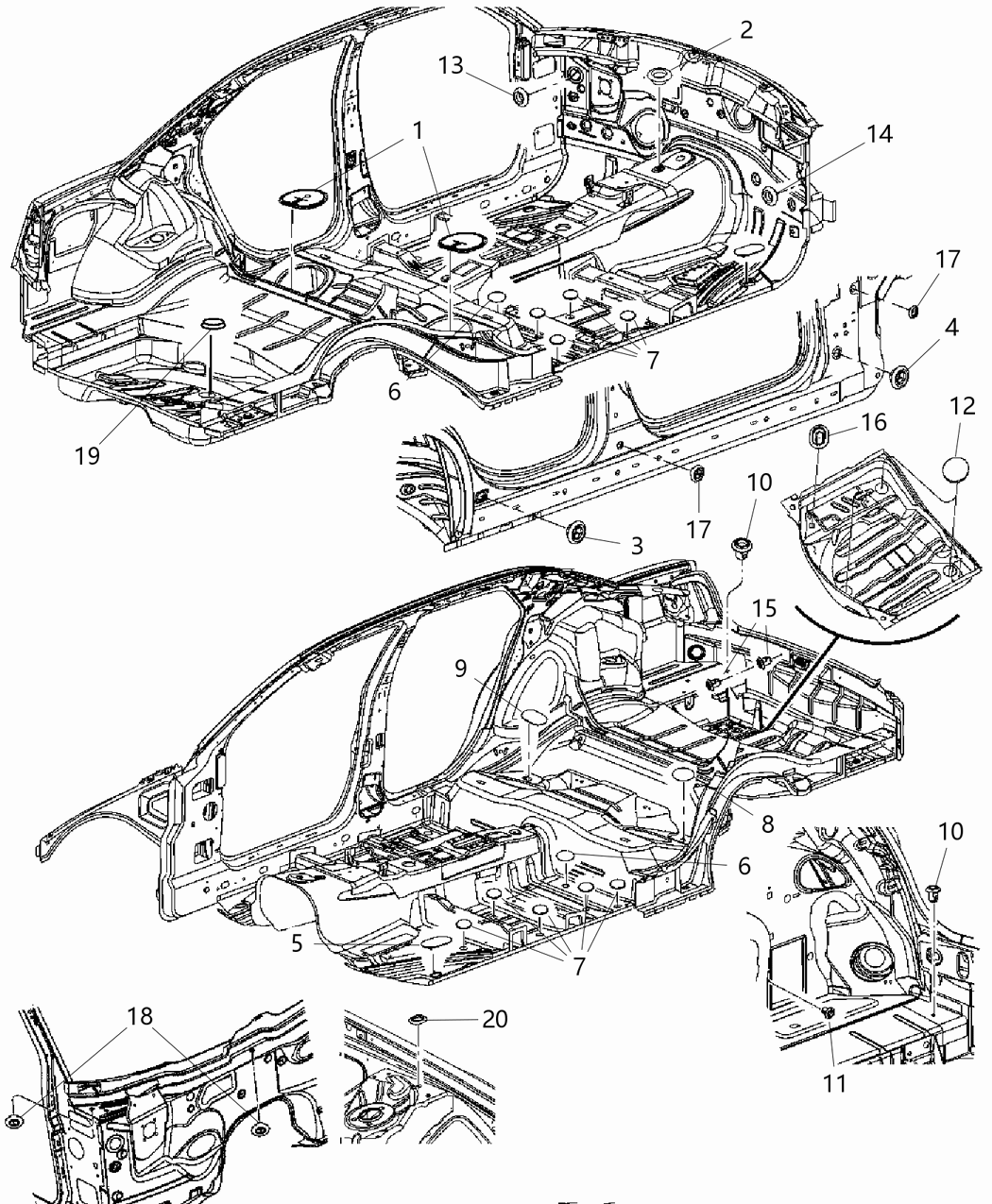 2
13
1
14
17
4
7
6
19
16
12
10
17
3
15
9
8
10
6
5
7
18
20
11