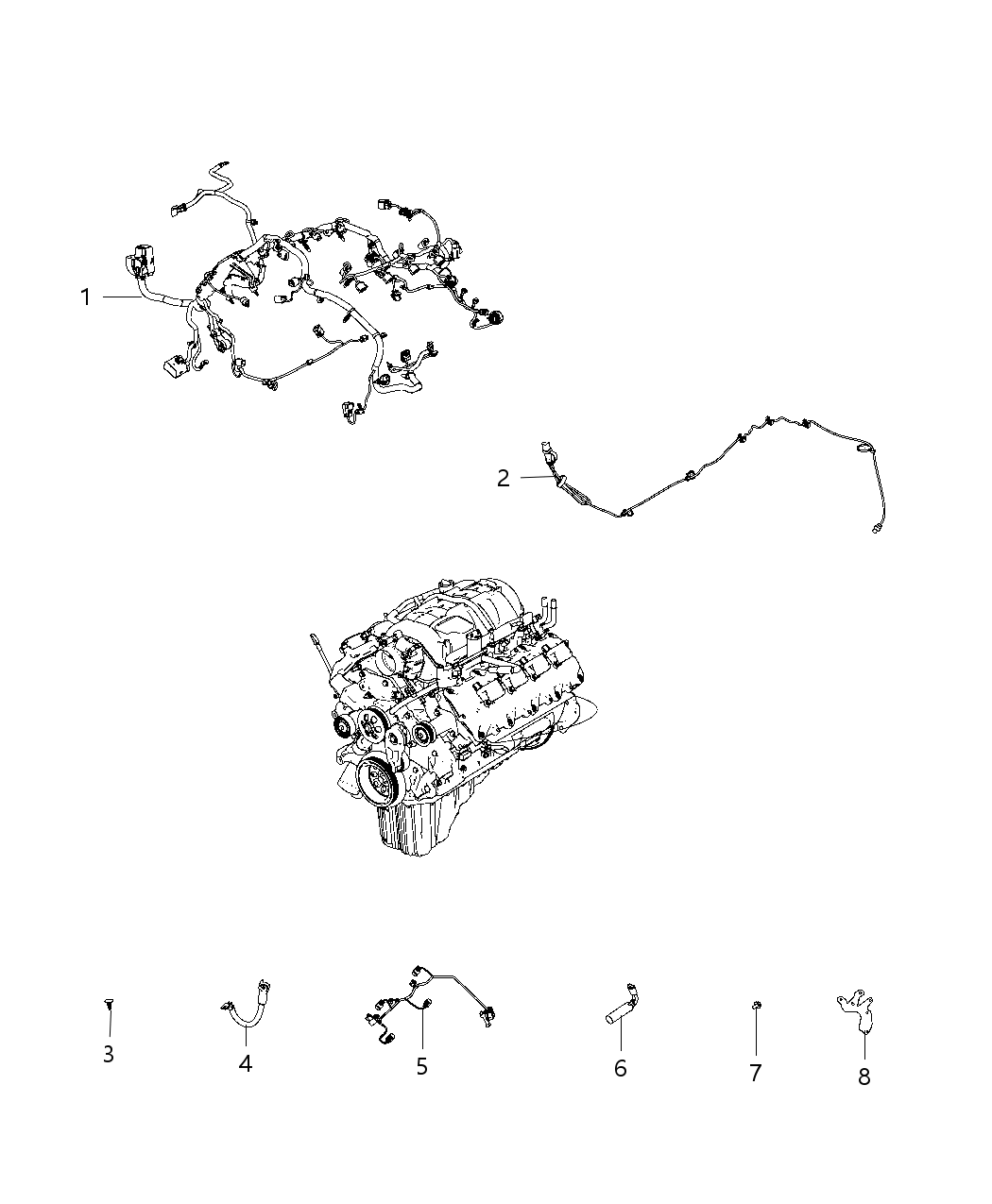 1
2
3
4
5
6
7
8