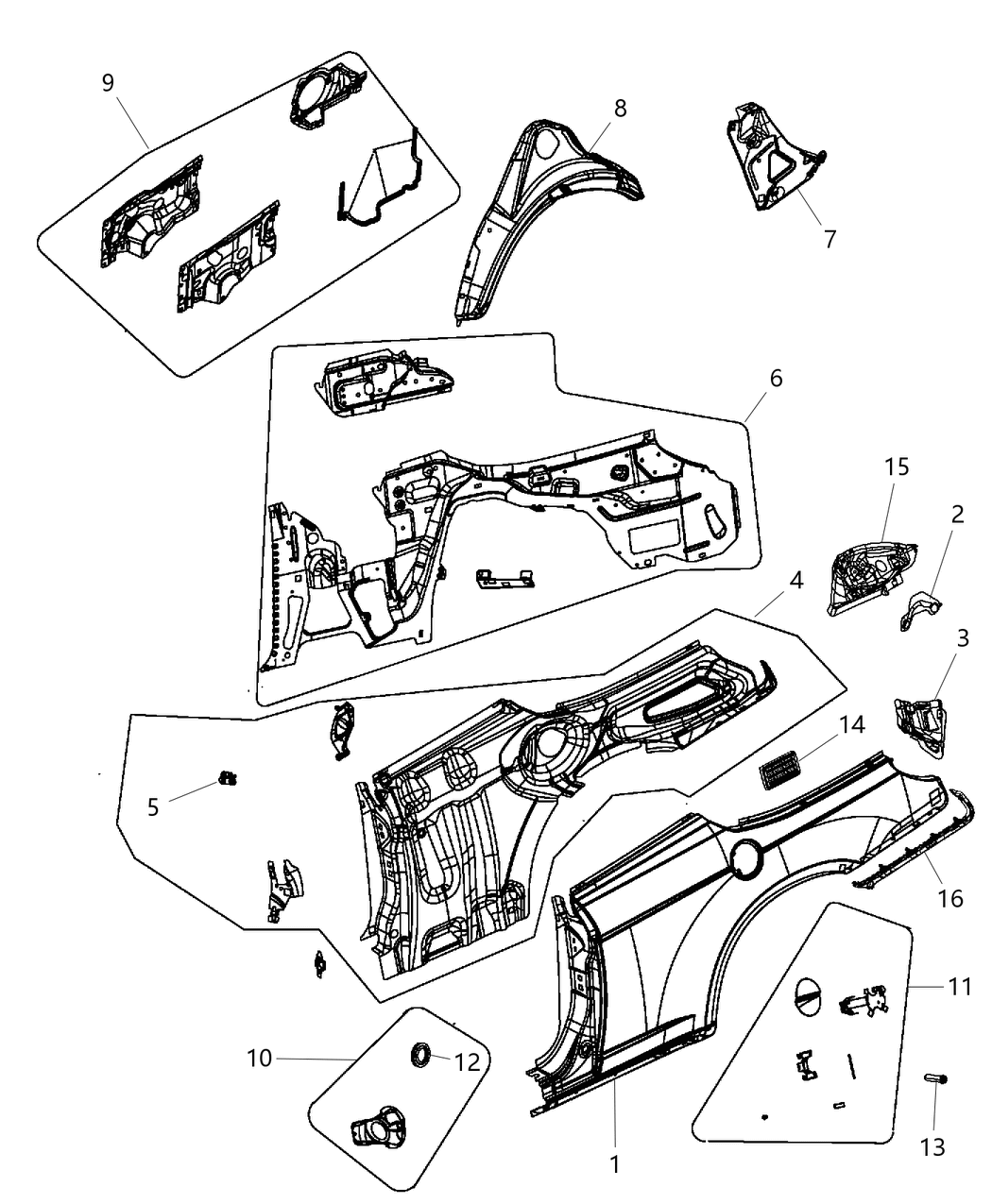 9
8
7
6
15
2
4
3
14
5
16
11
10
12
13
1