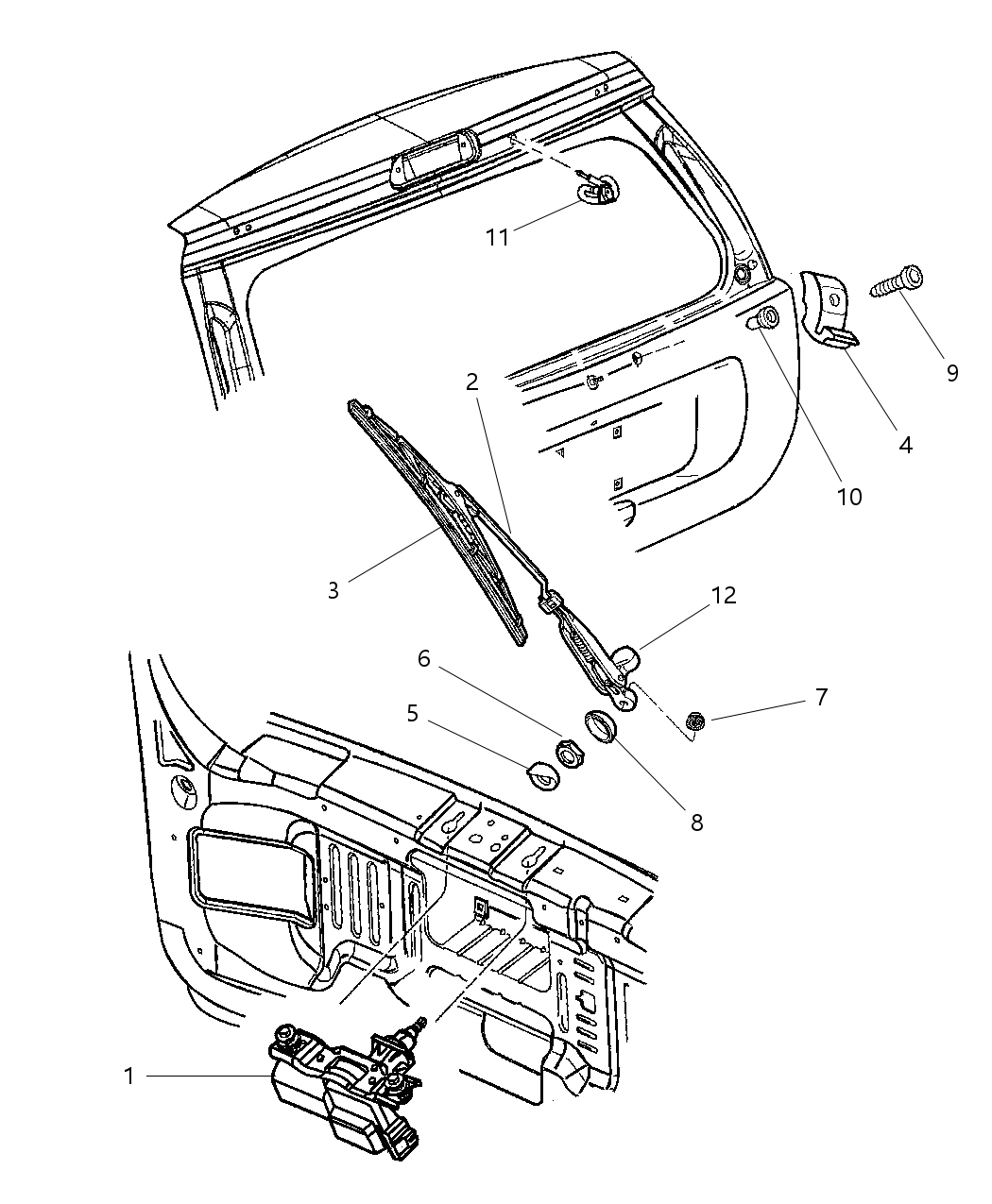 11
9
4
10
2
3
12
6
5
7
8
1