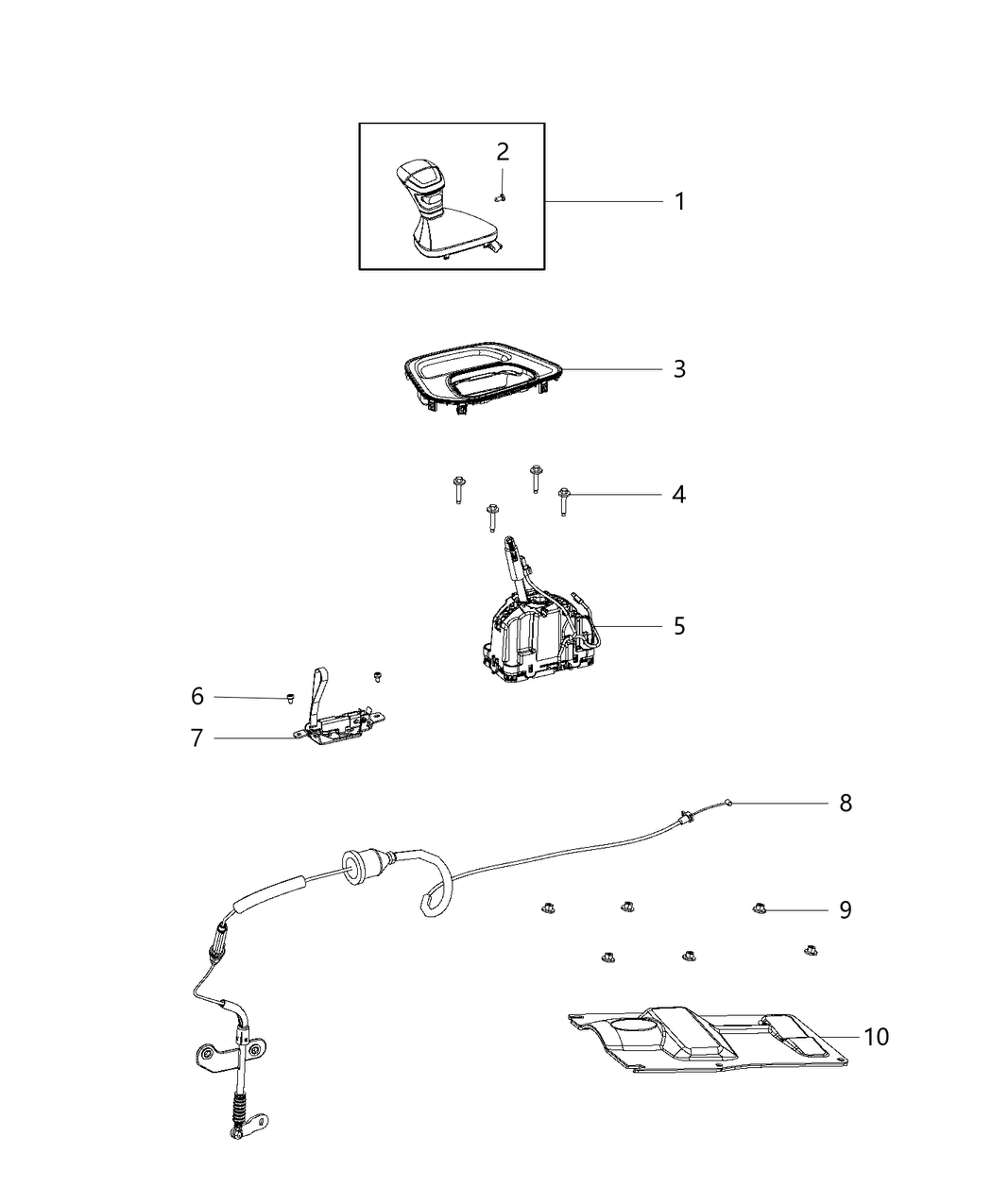 2
1
3
4
5
6
7
8
9
10