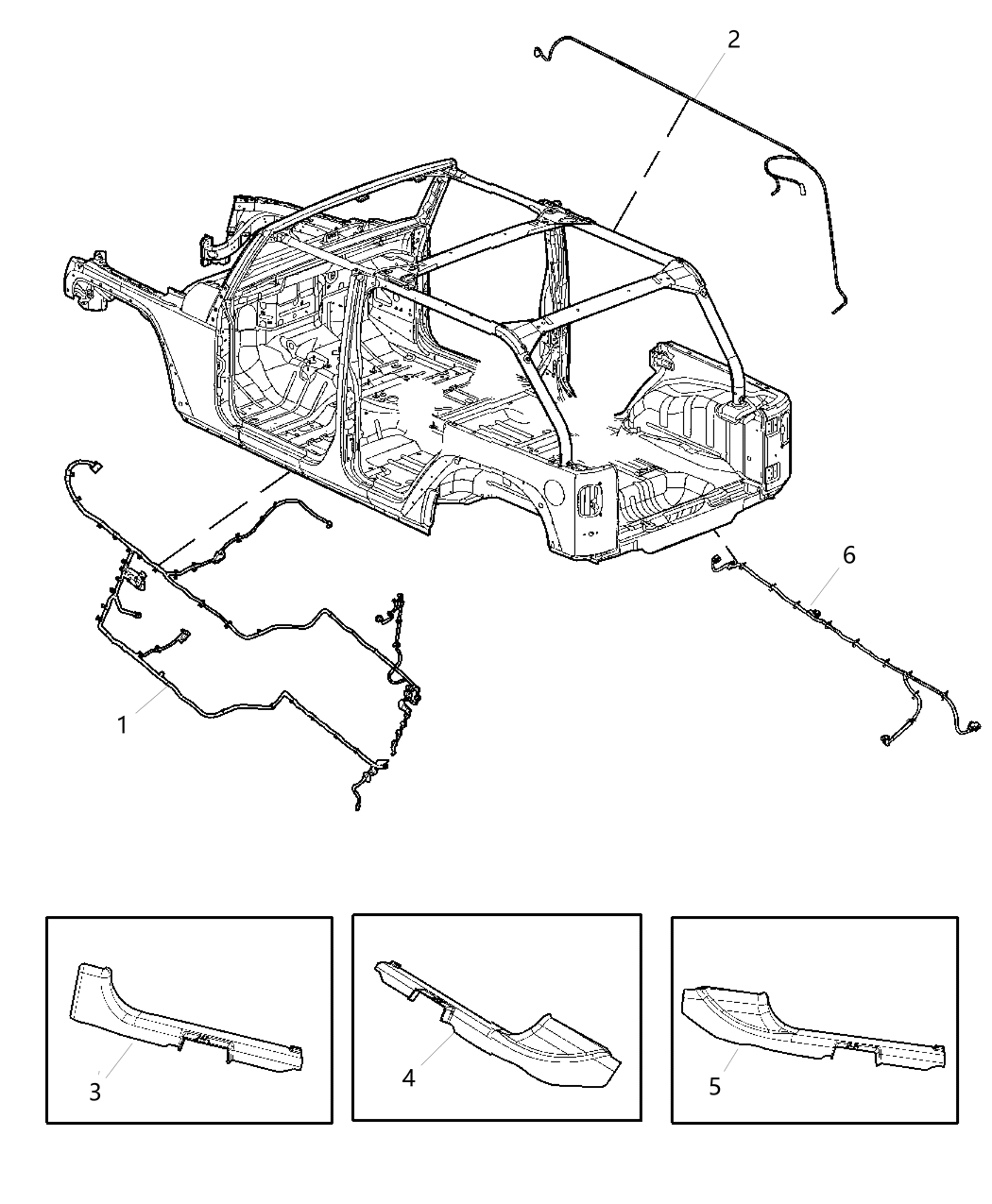 2

6

1

3

4

5