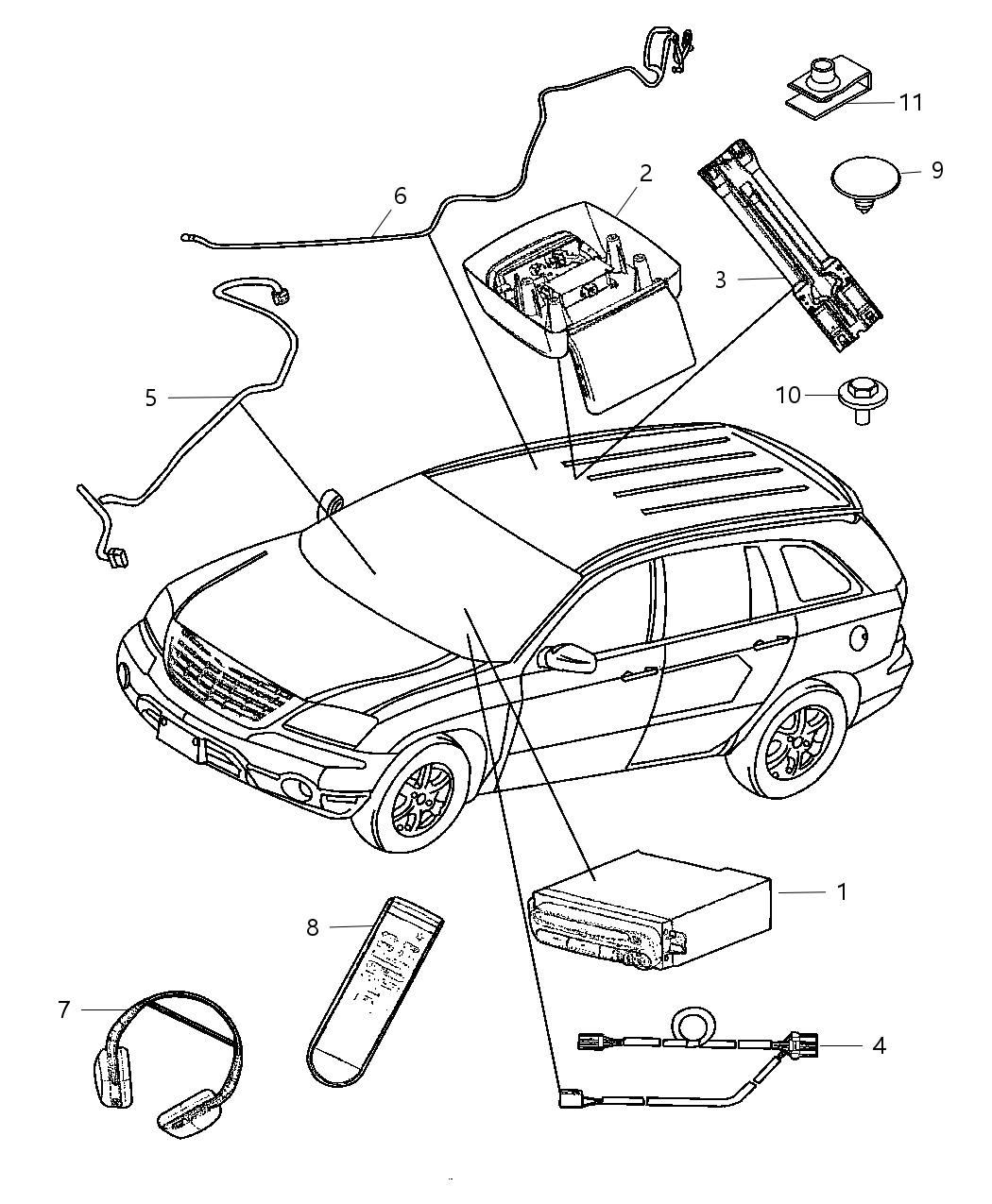 11
9
2
6
3
5
10
1
8
7
4