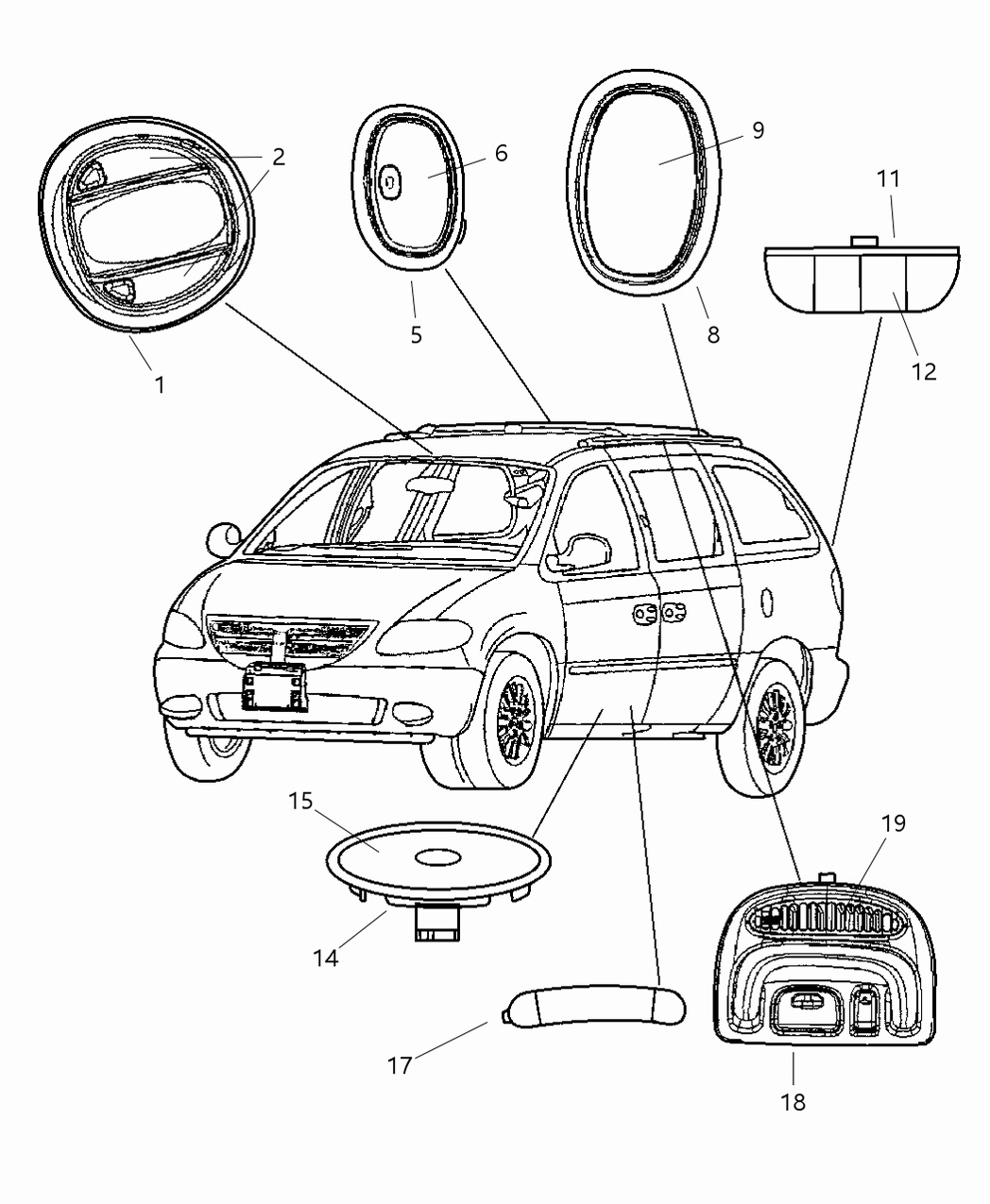 2
6
9
11
1
5
8
12
15
19
14
17
18