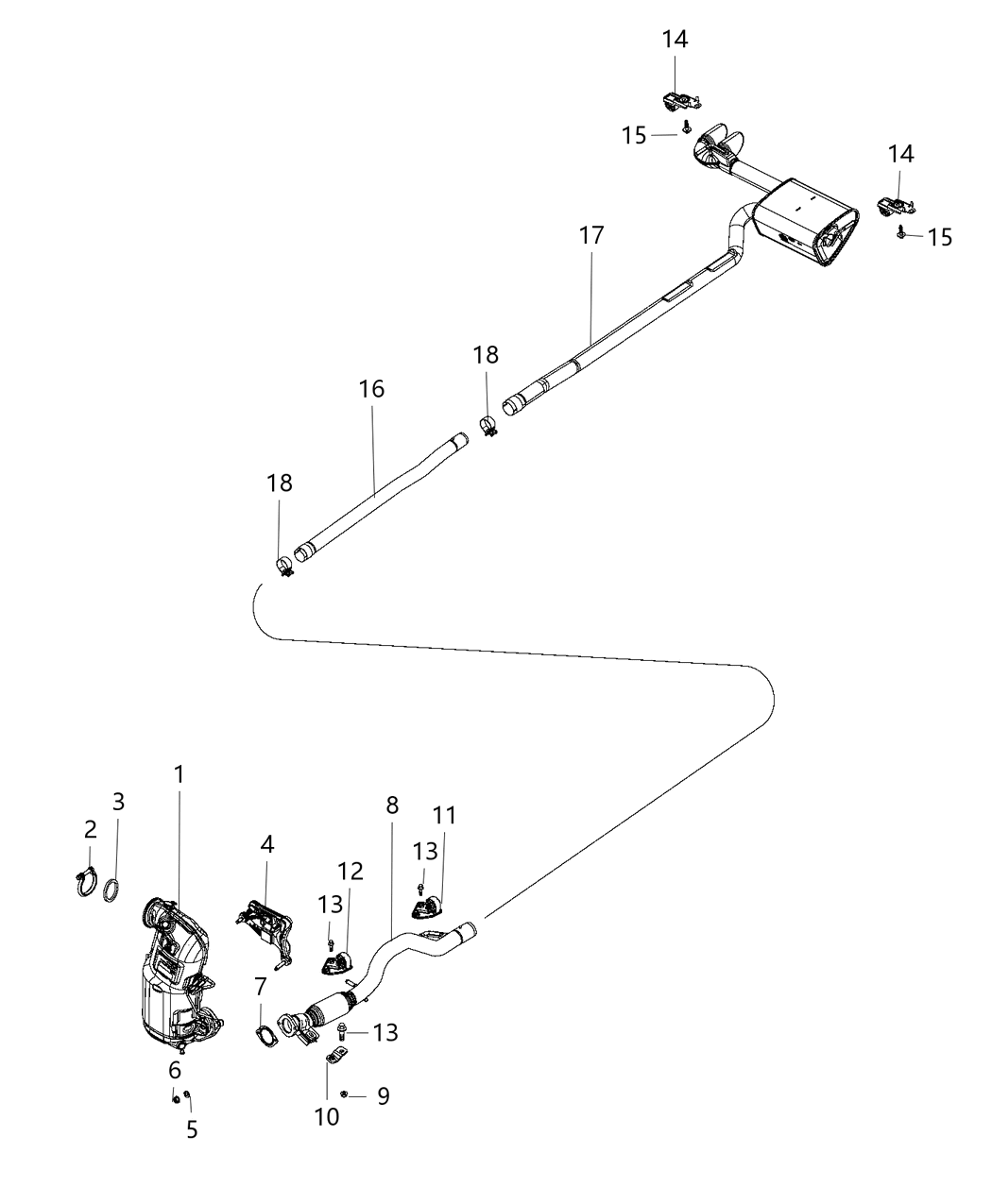 14
15
14
15
17
18
16
18
1
3
2
4
8
11
13
12
13
7
13
6
5
10
9