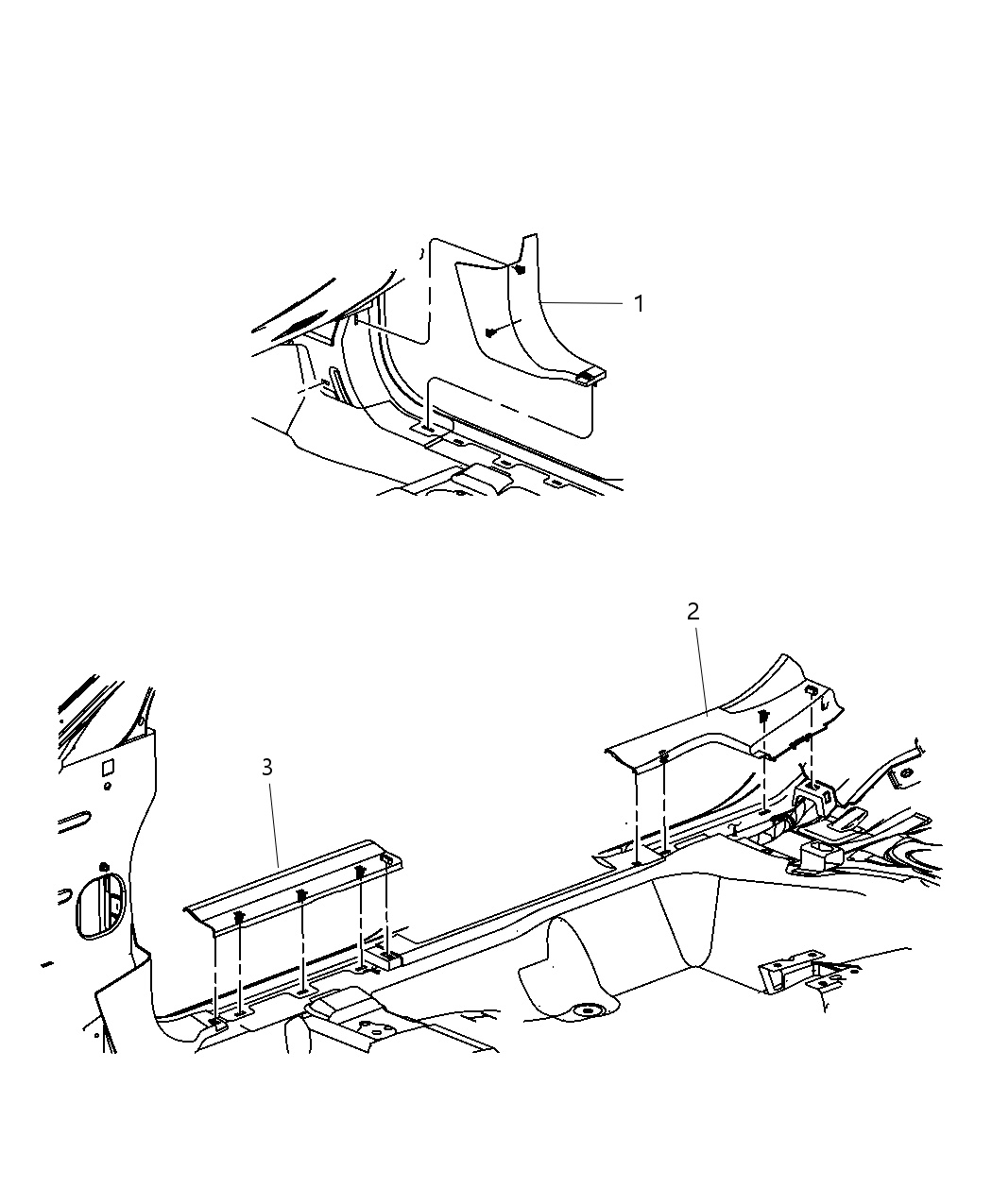 1

2

3