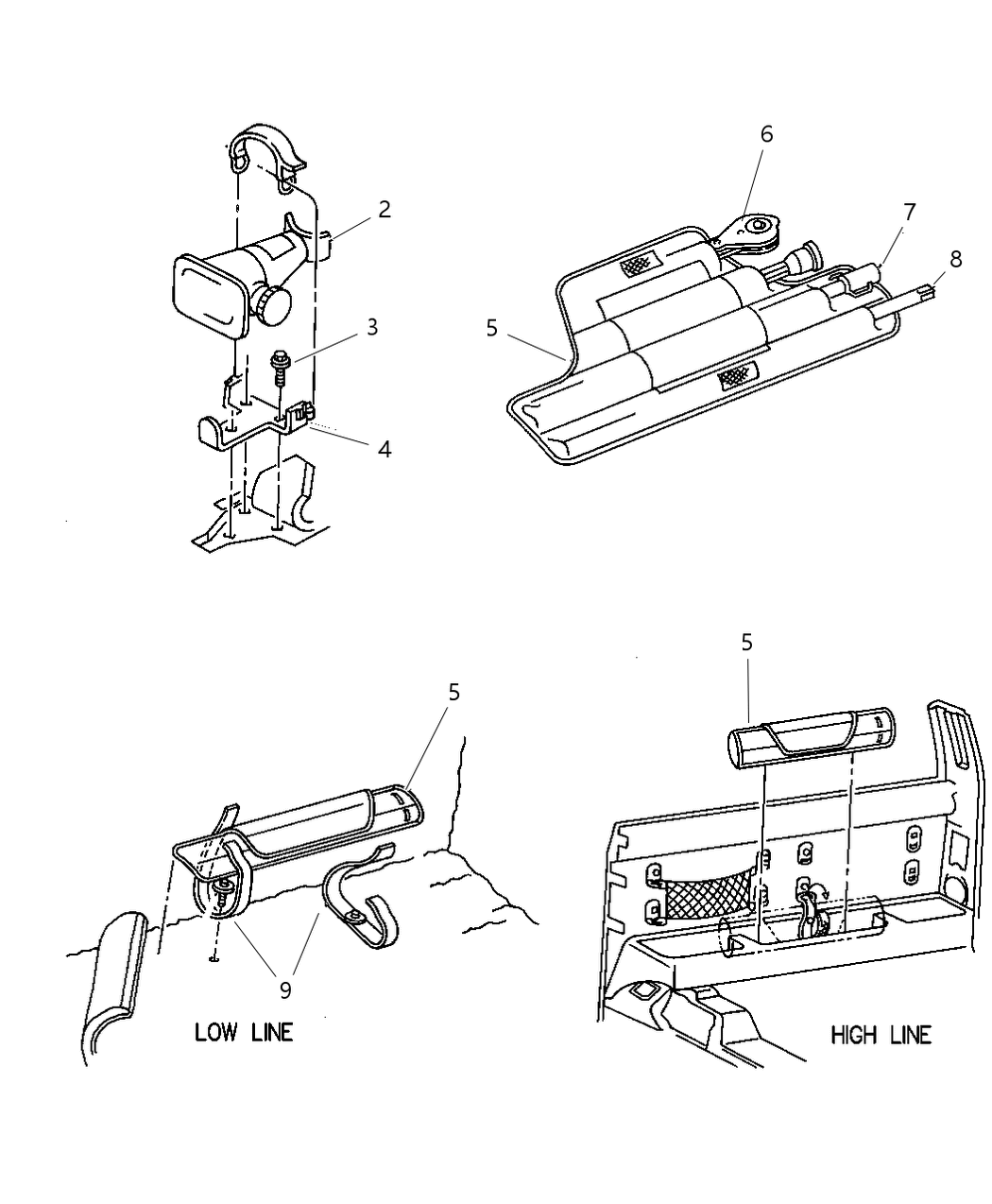 2
3
4
6
7
8
5
5
9
LOW LINE
5
HIGH LINE