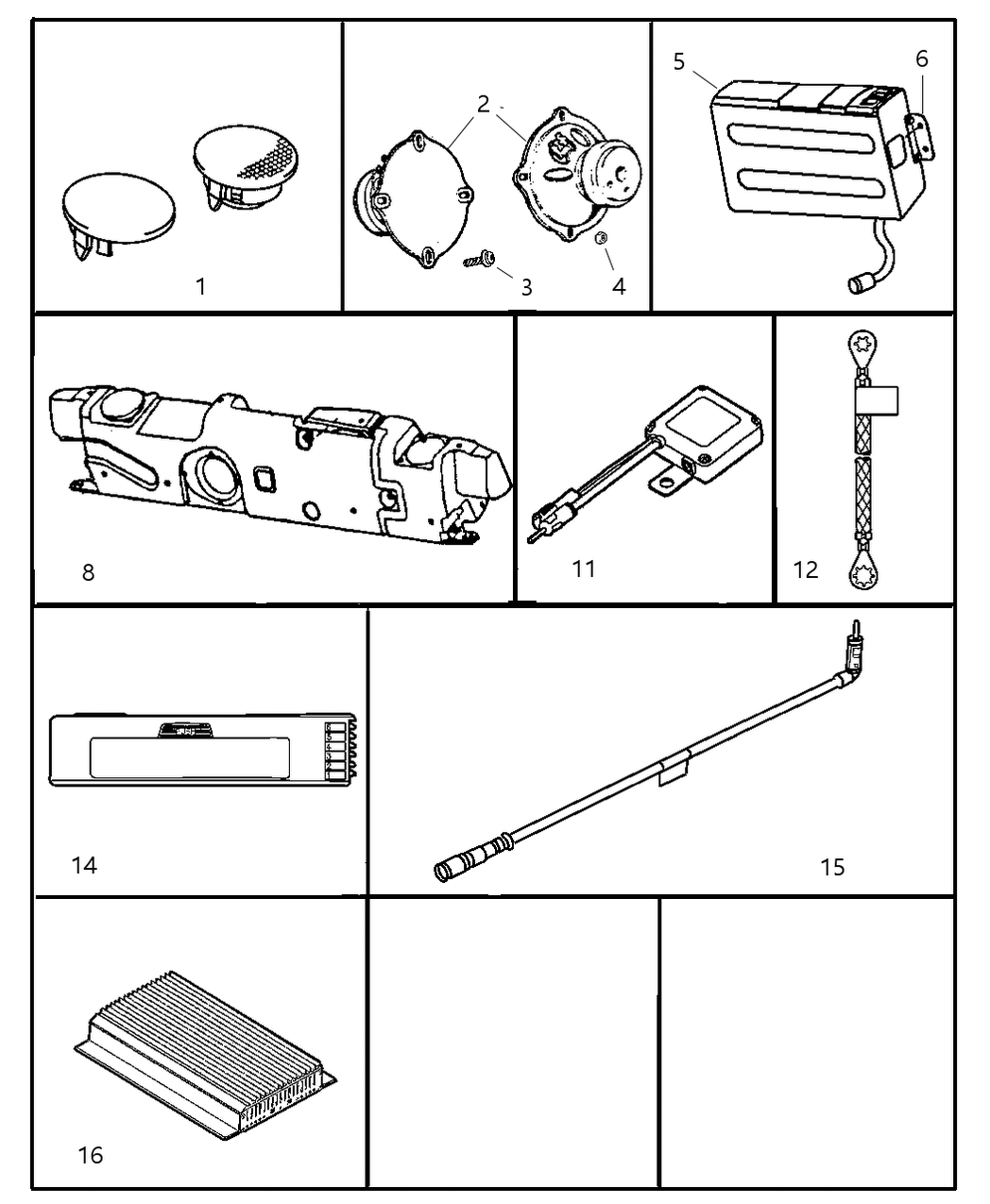 1

2

3

4

5

6

8

11

12

14

15

16