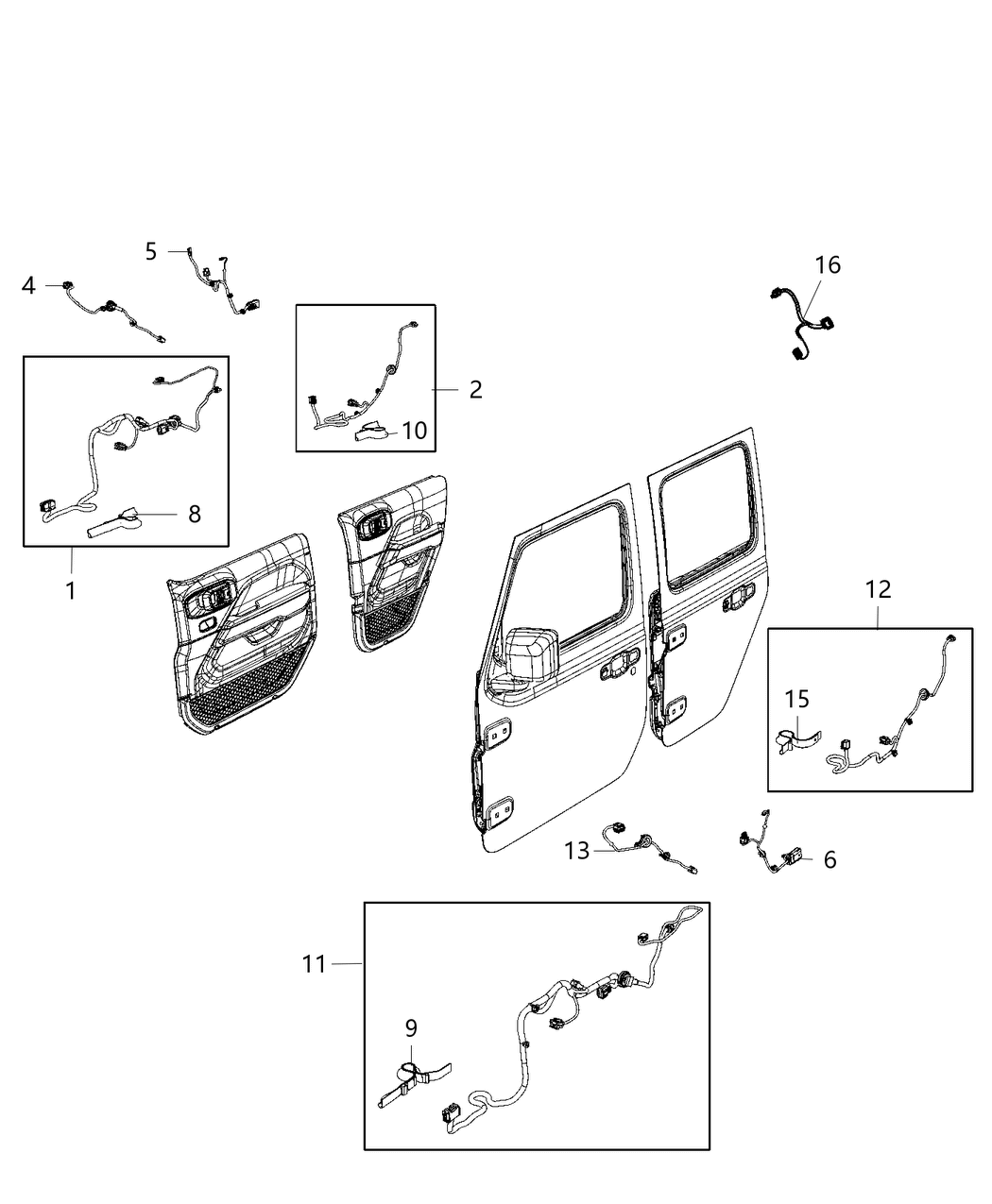 5
4
16
2
10
8
1
12
15
13
6
11
9