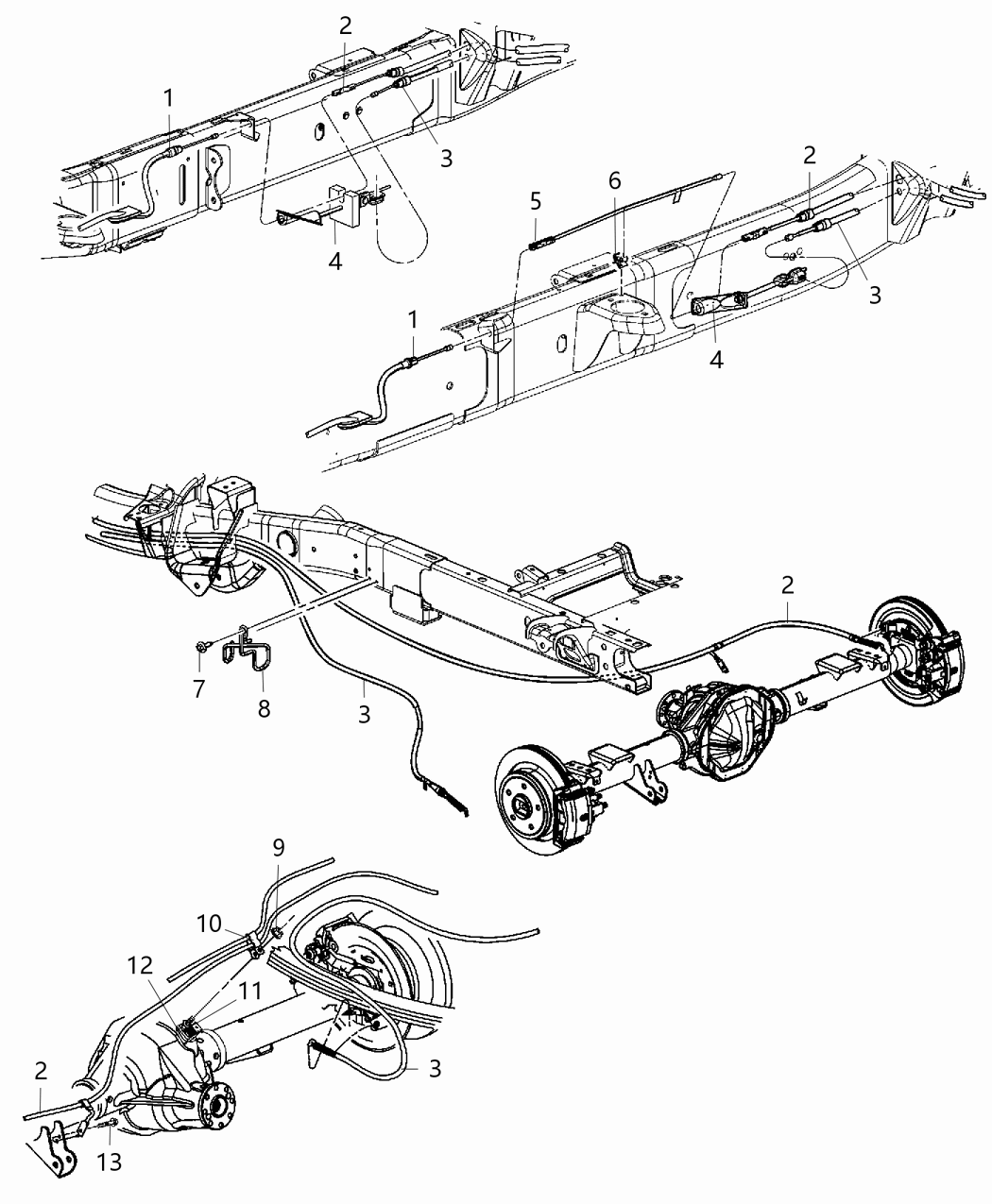 2
1
3
4
5
6
2
3
1
4
2
7
8
3
9
10
12
11
3
2
13