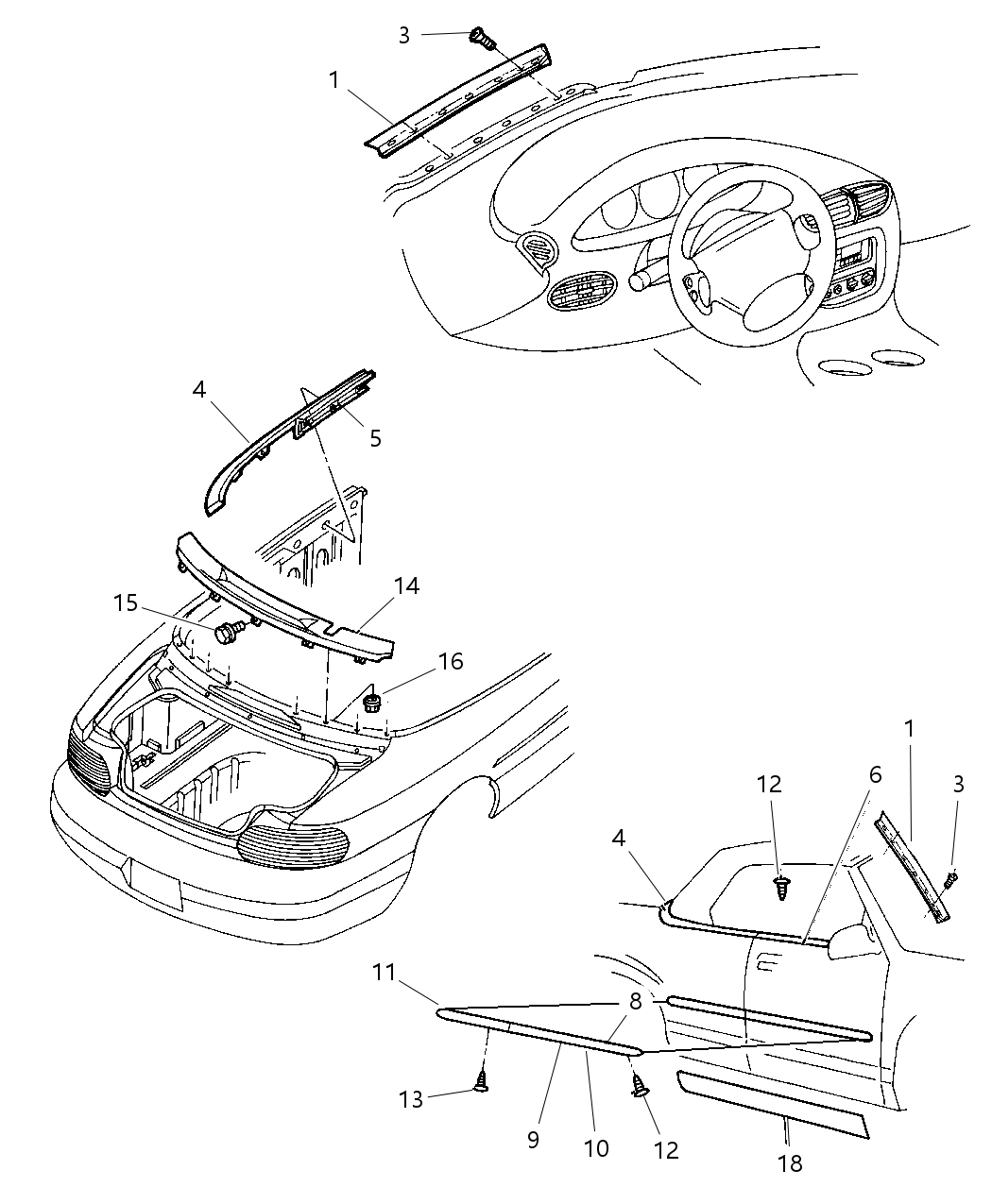 3
1
4
5
15
14
16
1
12
6
3
4
11
8
13
9
10
12
18