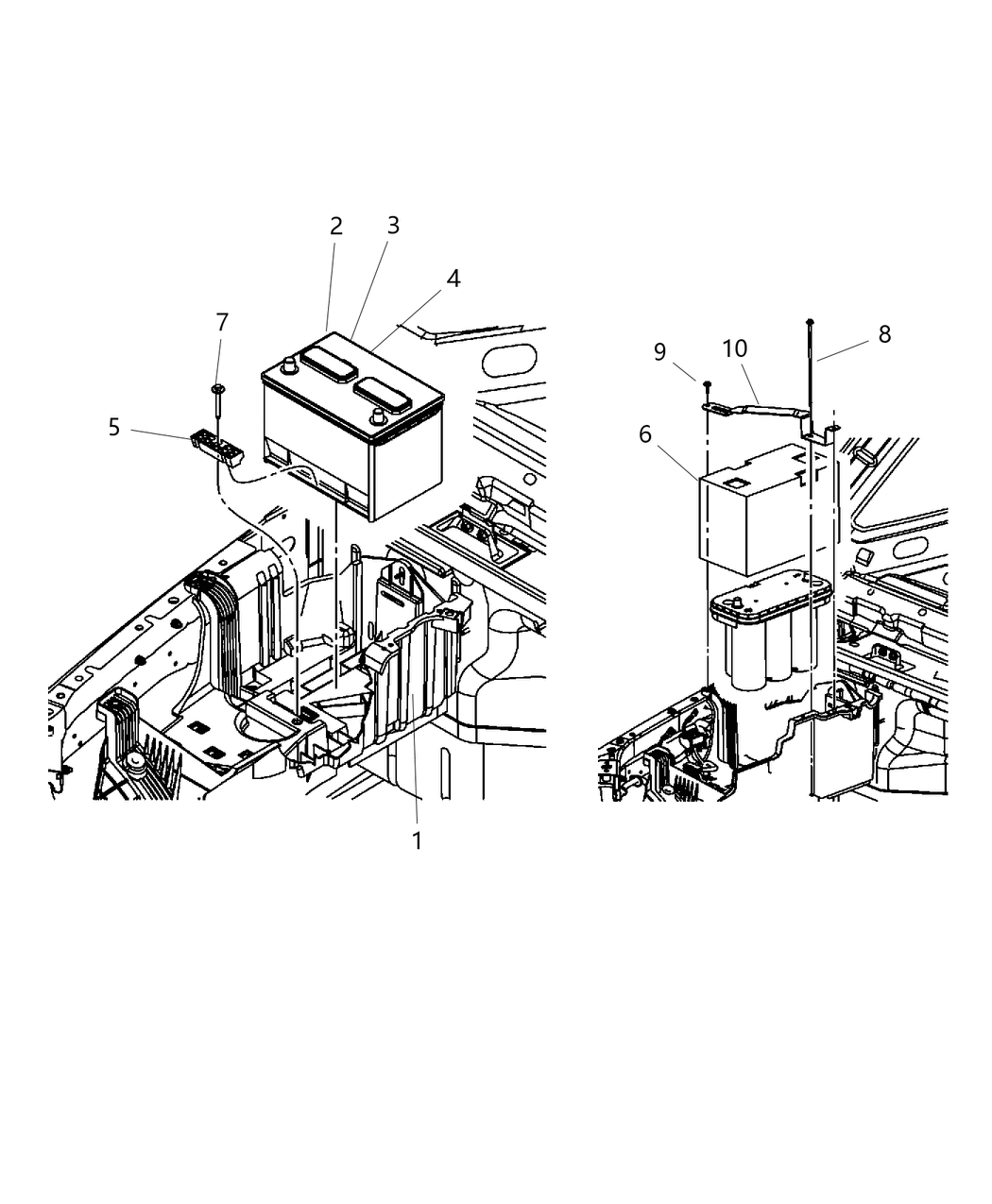 2
3
4
7
5
1
9
10
8
6