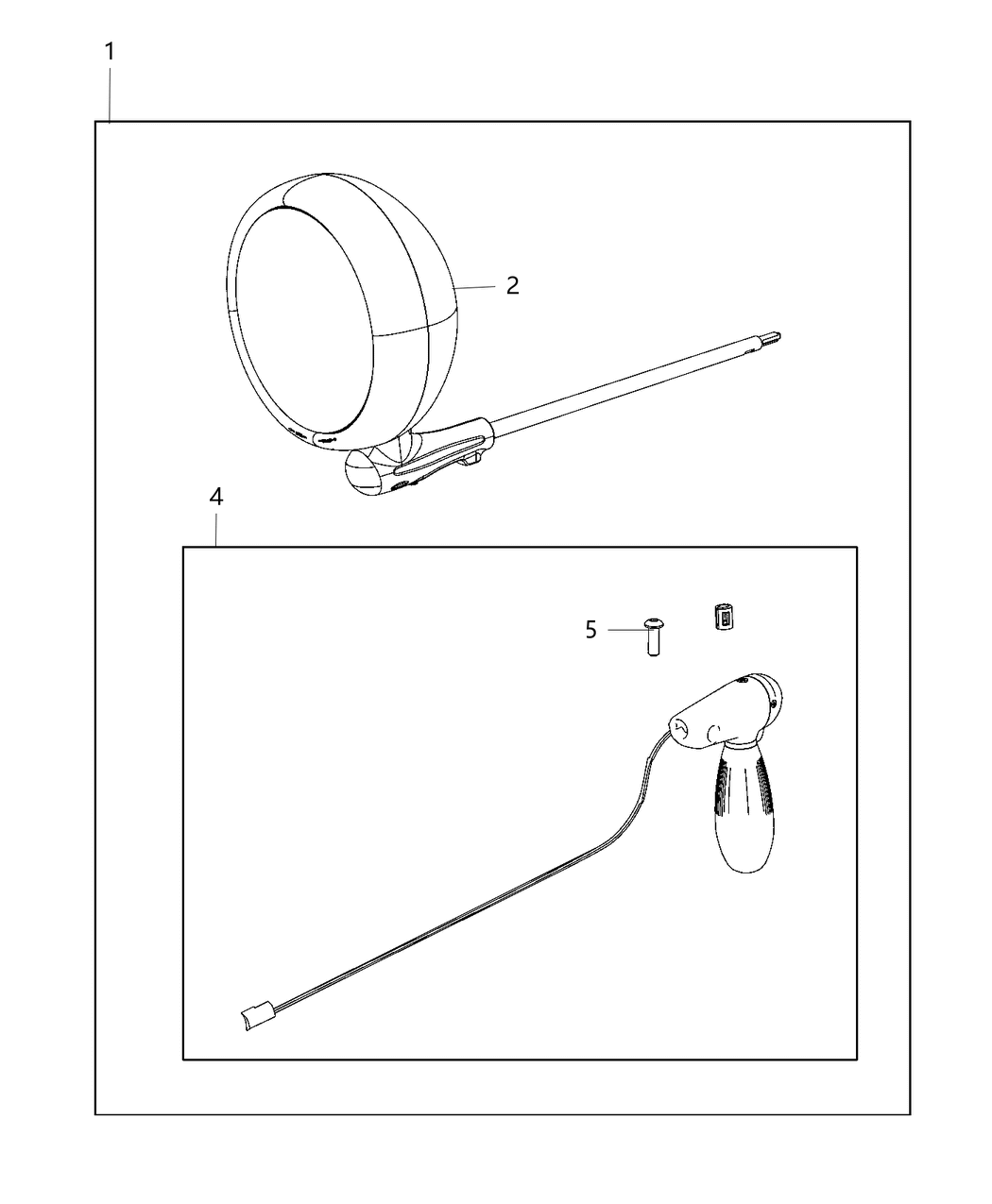 1

2

4

5