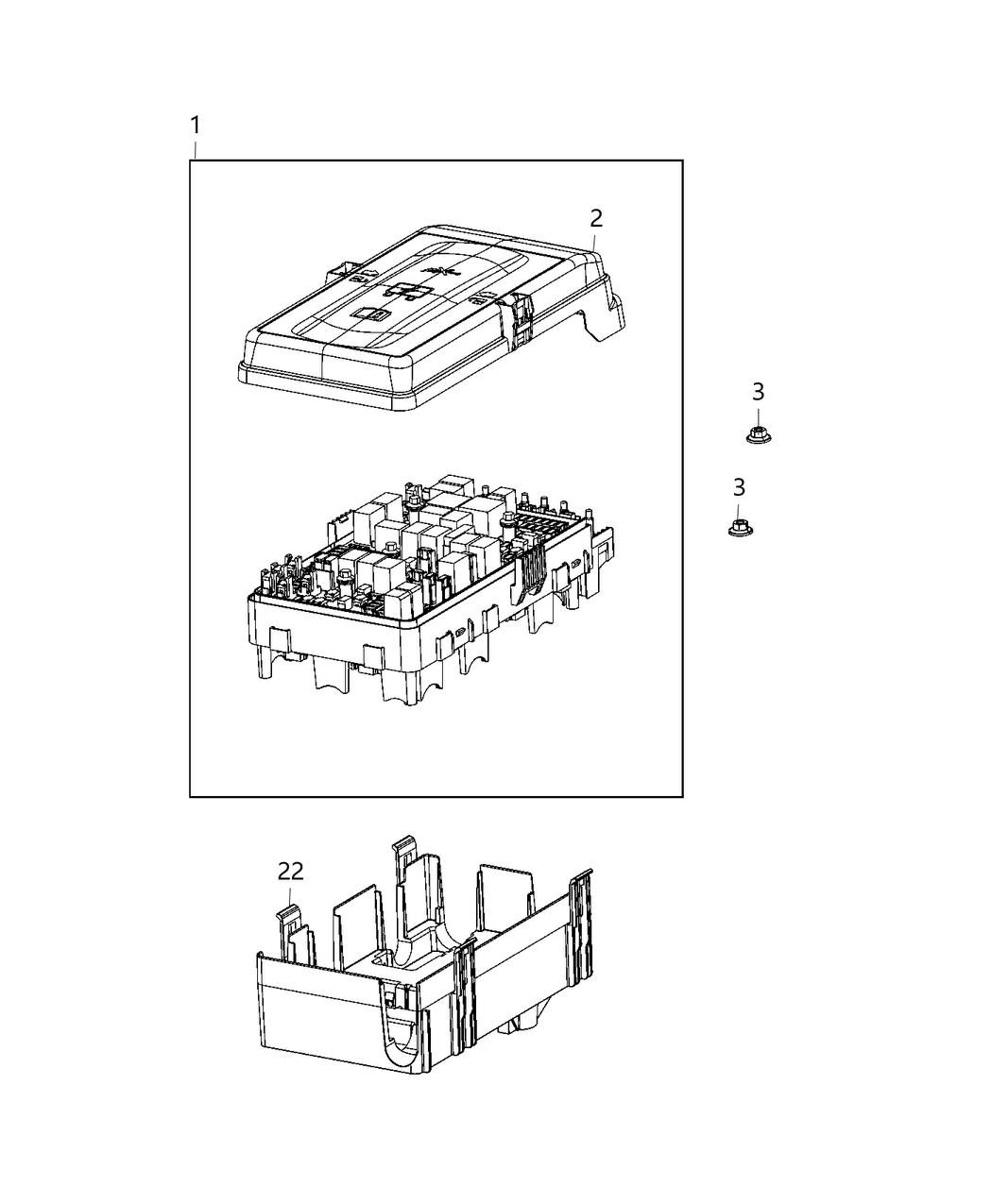 1

2

3

3

22