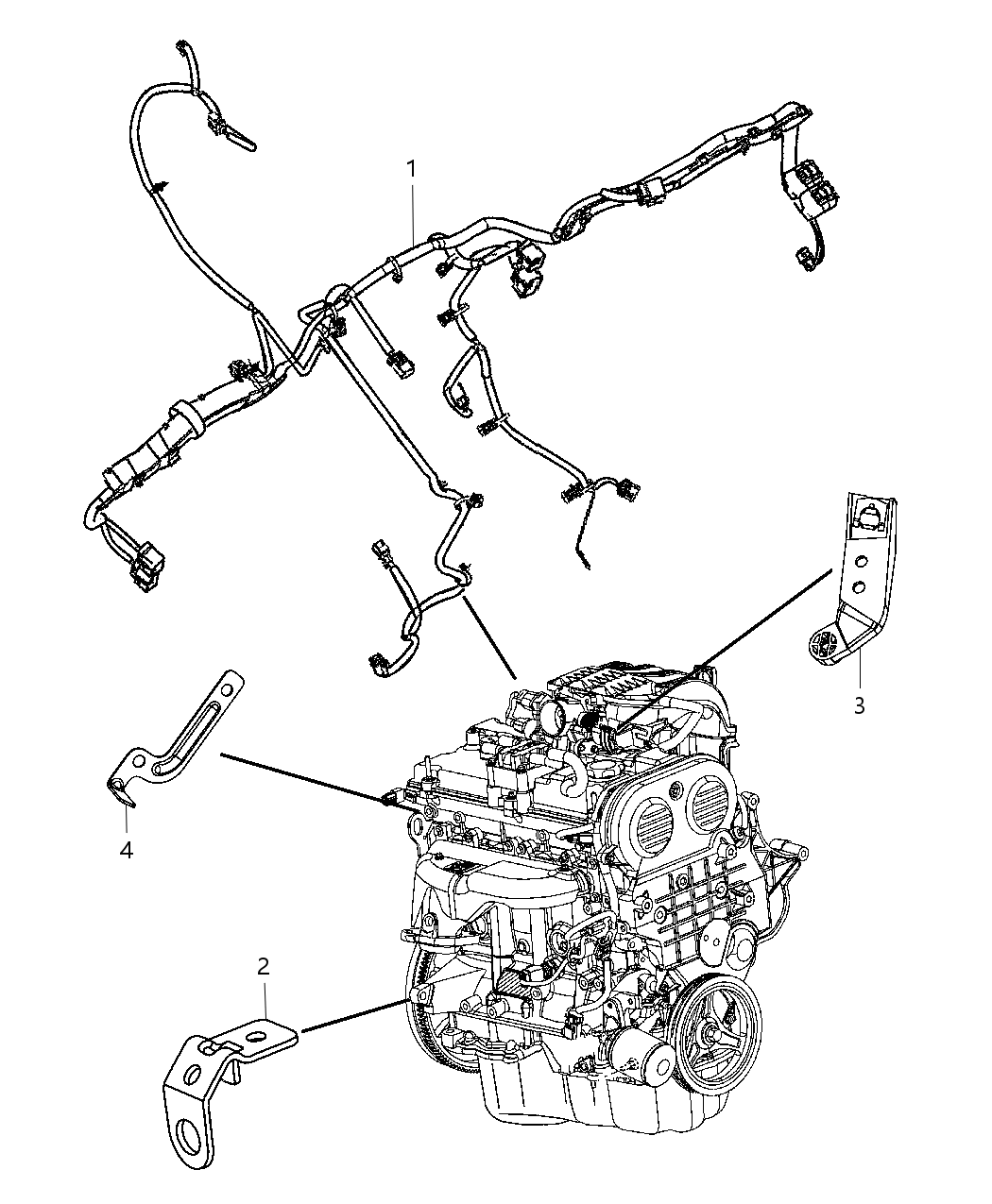 1

3

4

2