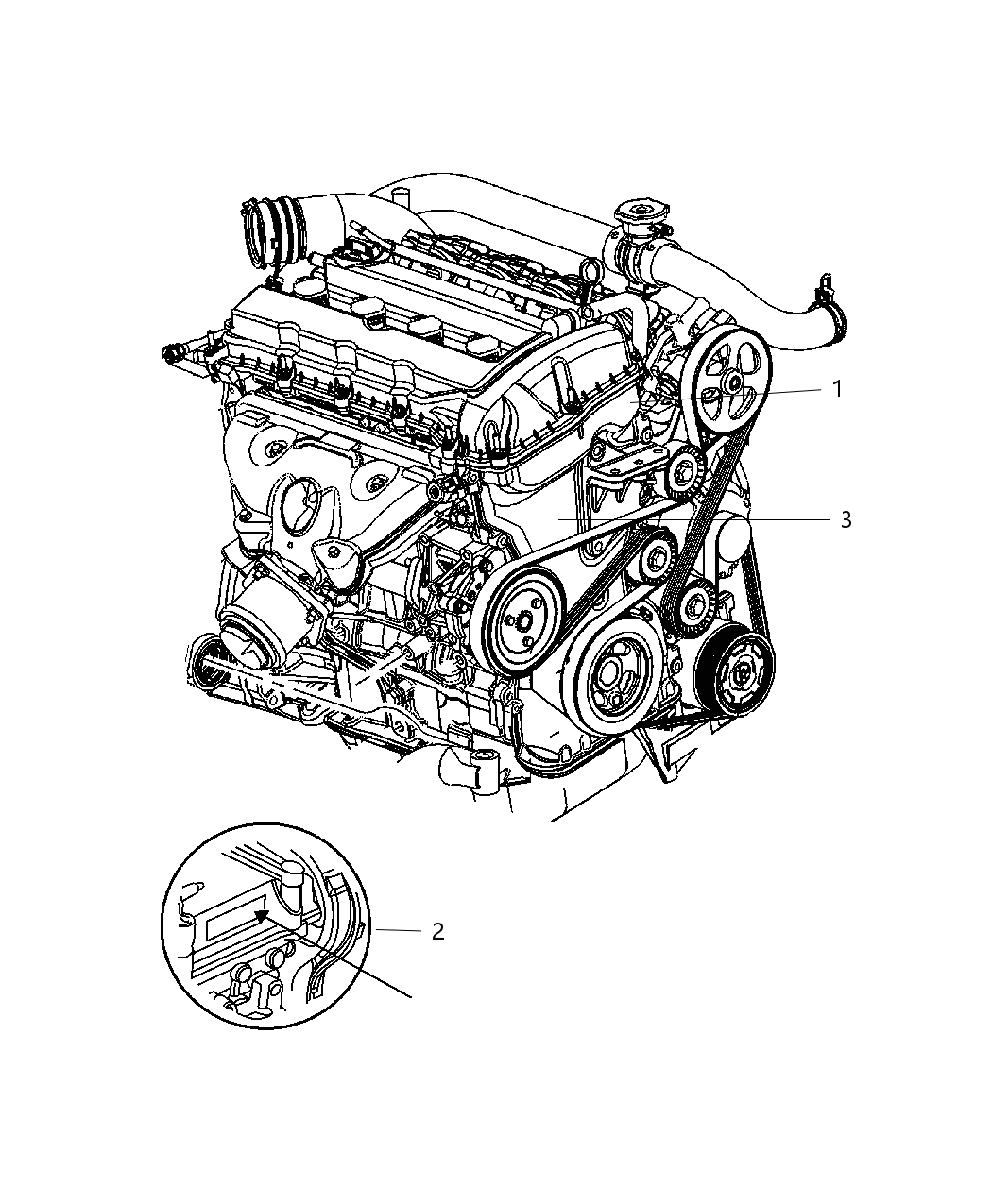 1
3
2