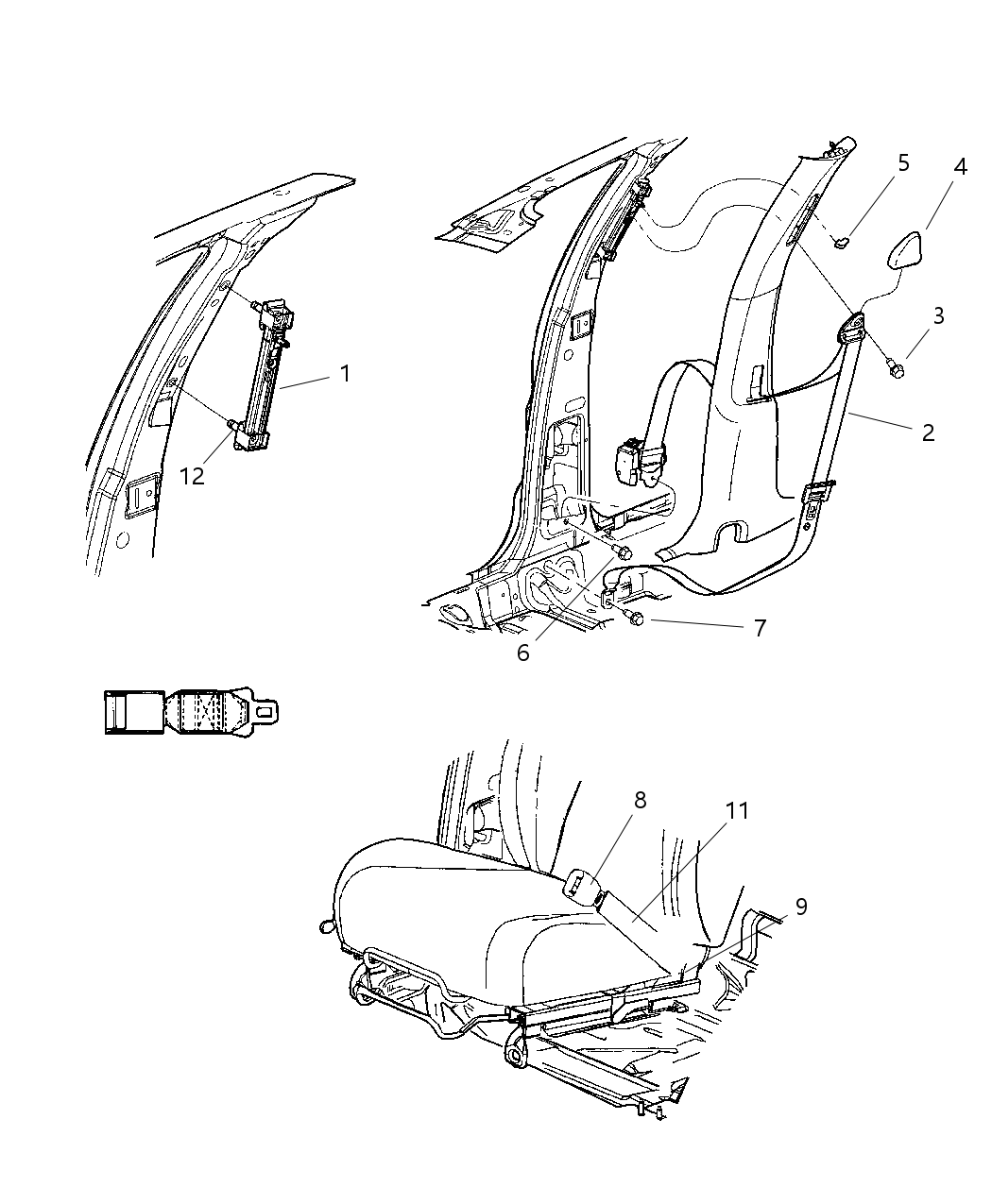 5
4
3
1
2
12
6
7
8
11
9