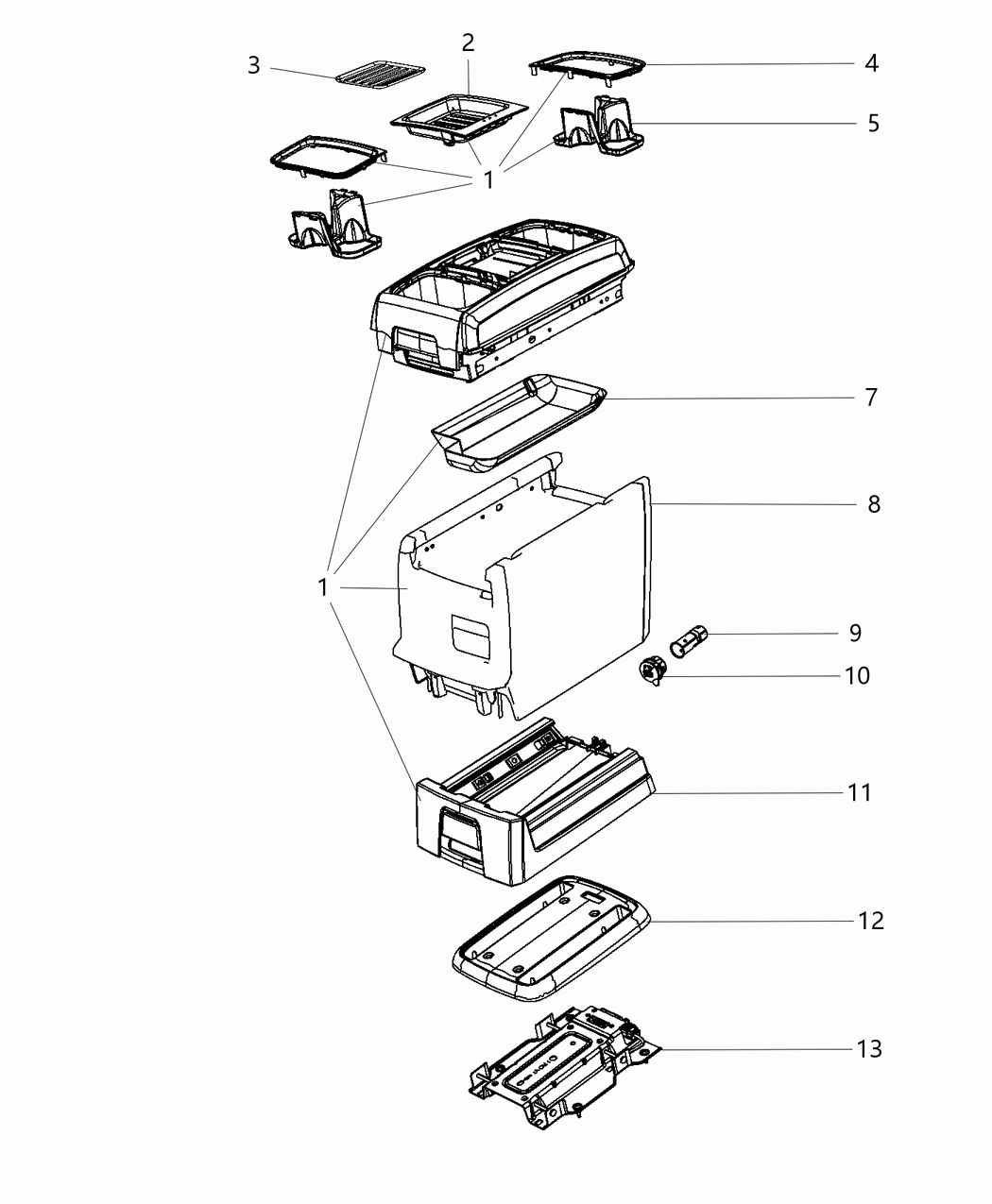 3
2
4
5
1
7
8
1
9
10
11
12
13