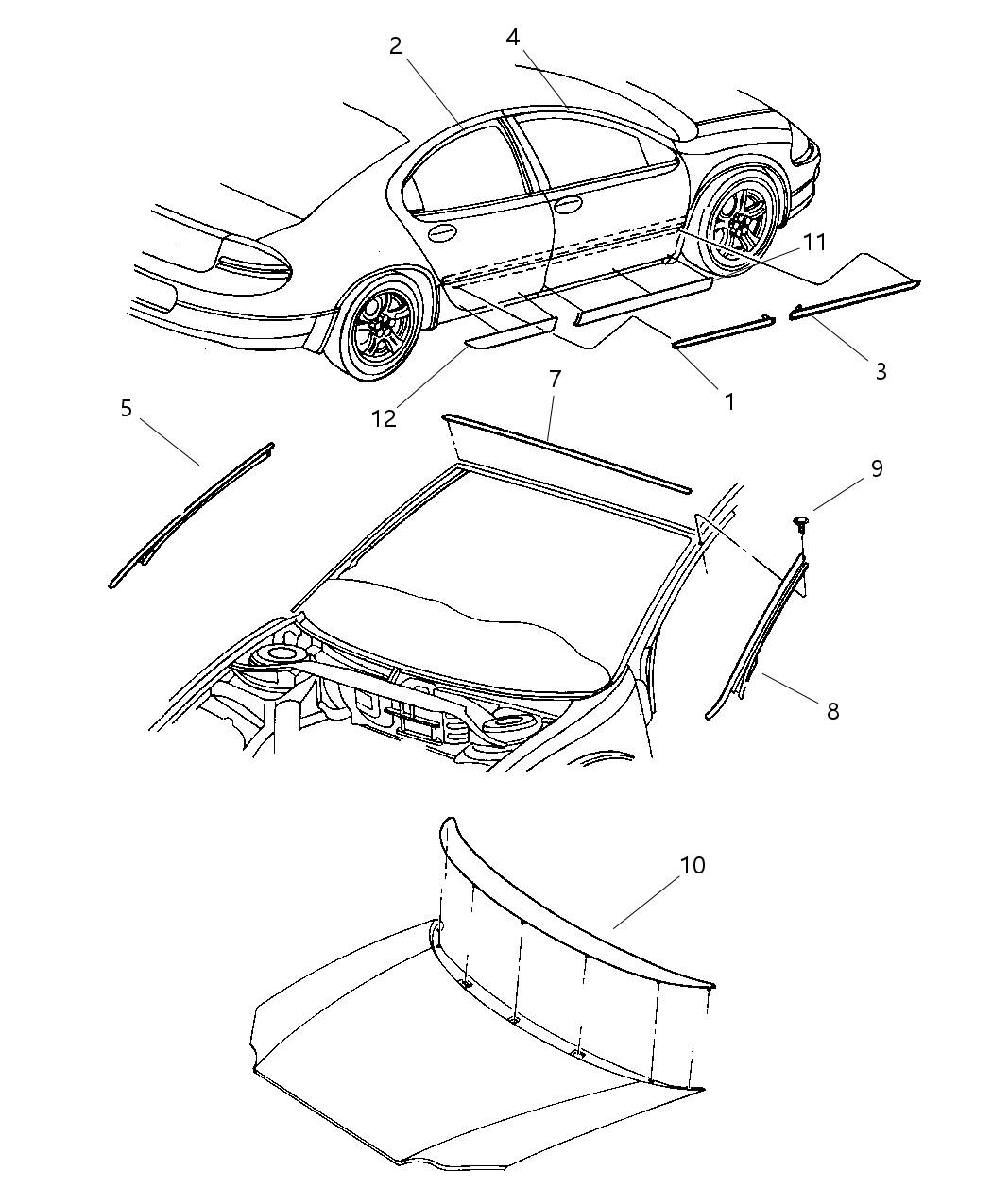 2
4
11
3
1
12
5
7
9
8
10