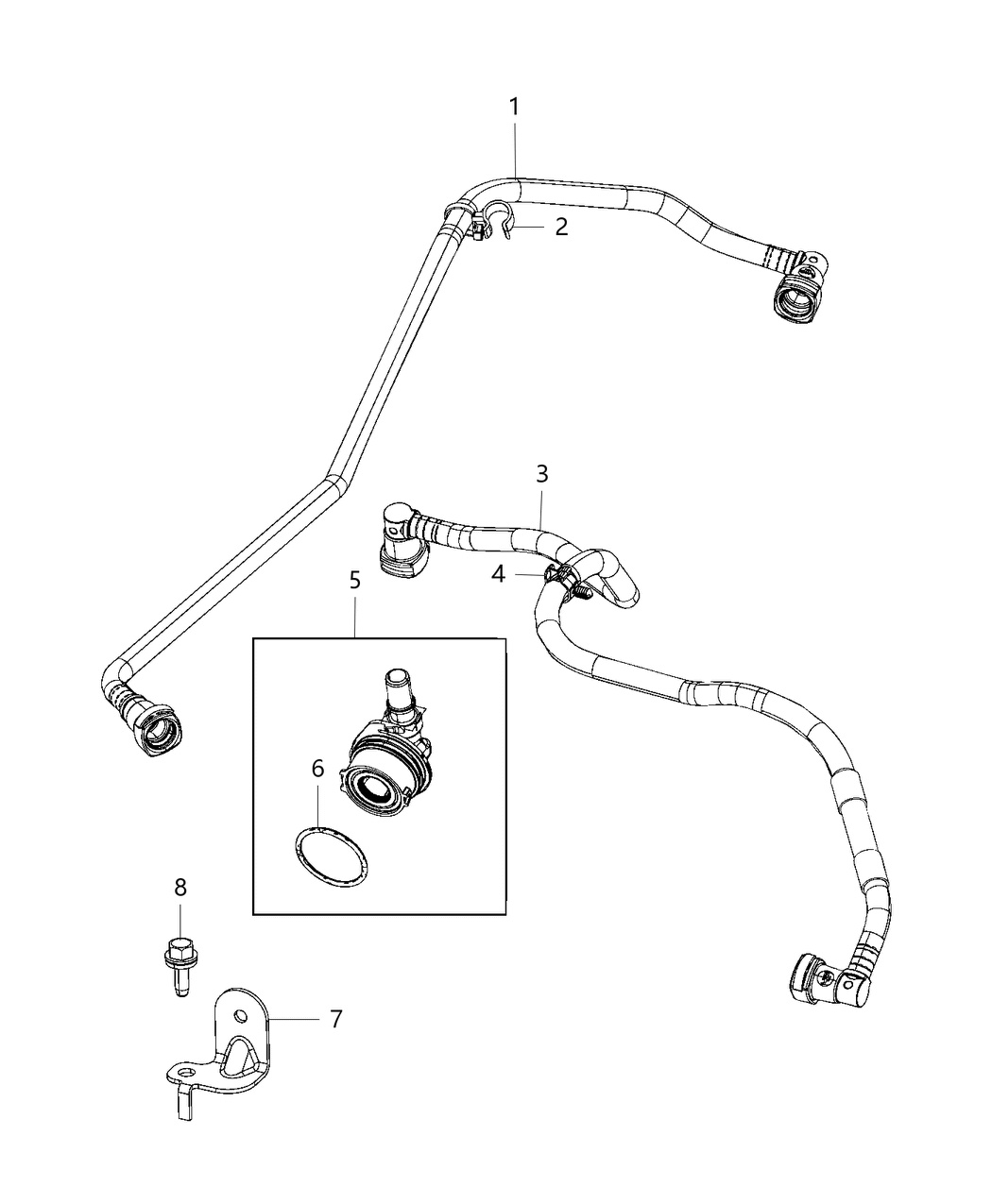 1
2
3
4
5
6
8
7