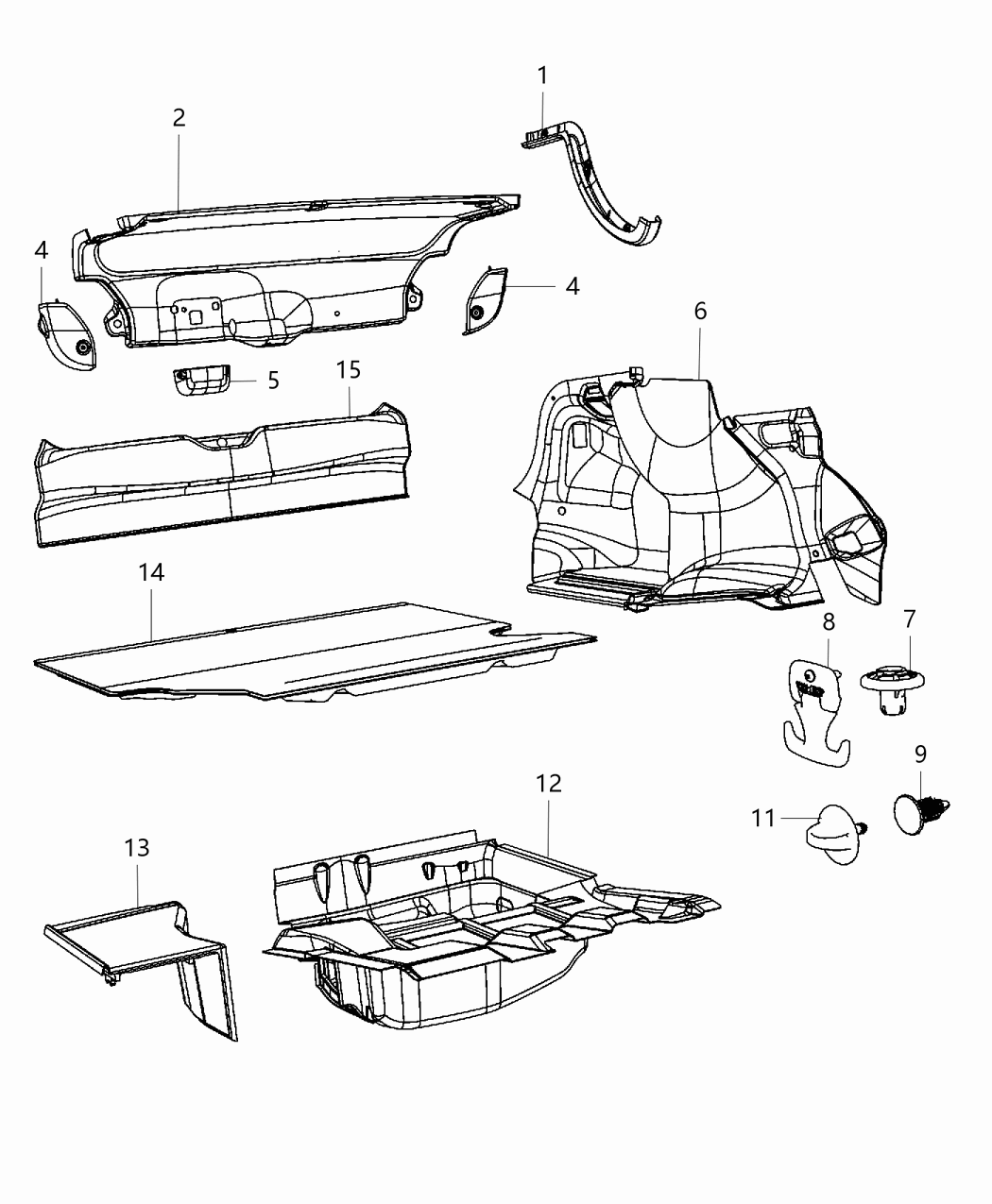 1
2
4
4
5
15
6
14
8
7
9
11
12
13