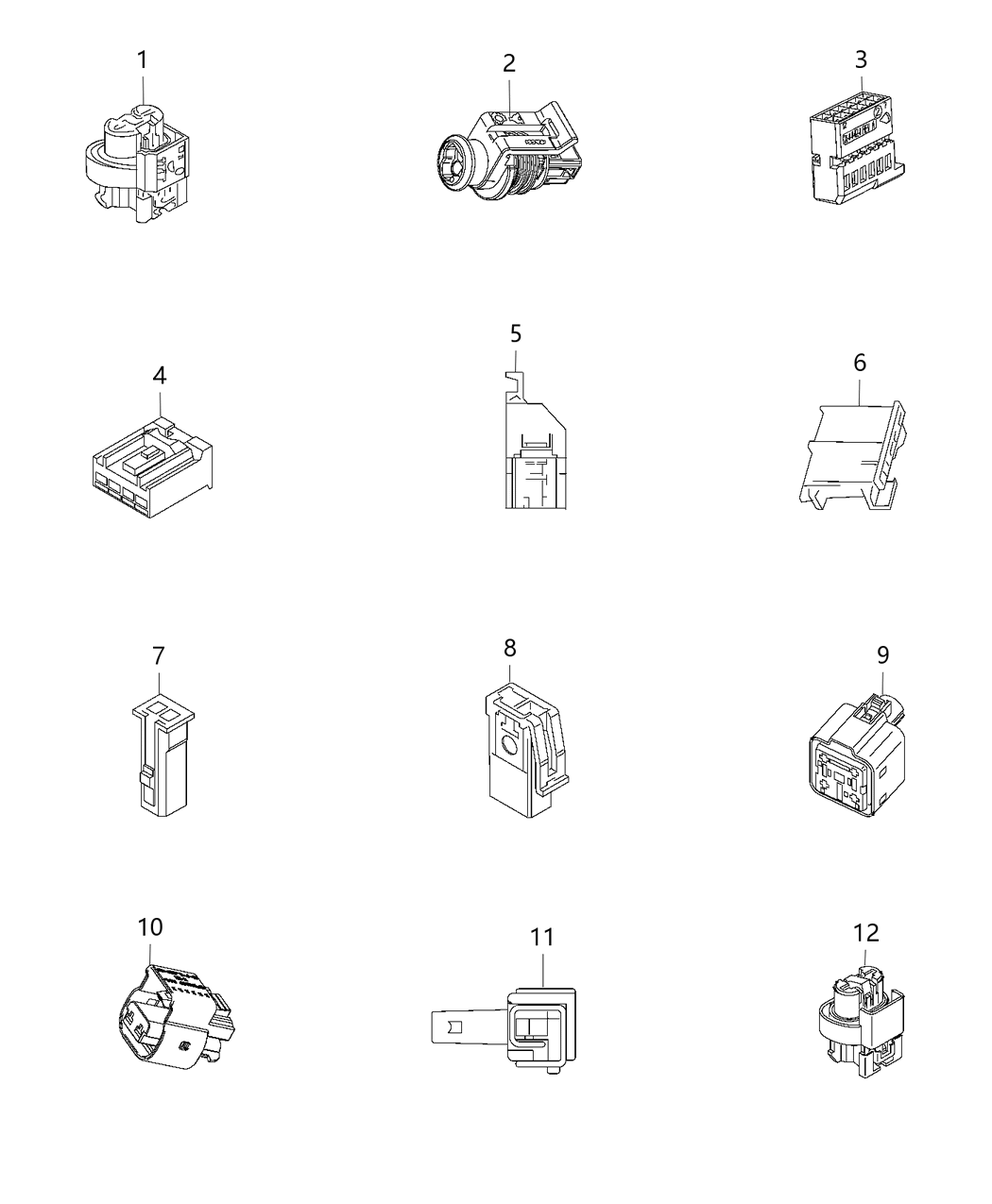 1

2

3

4

5

6

7

8

9

10

11

12