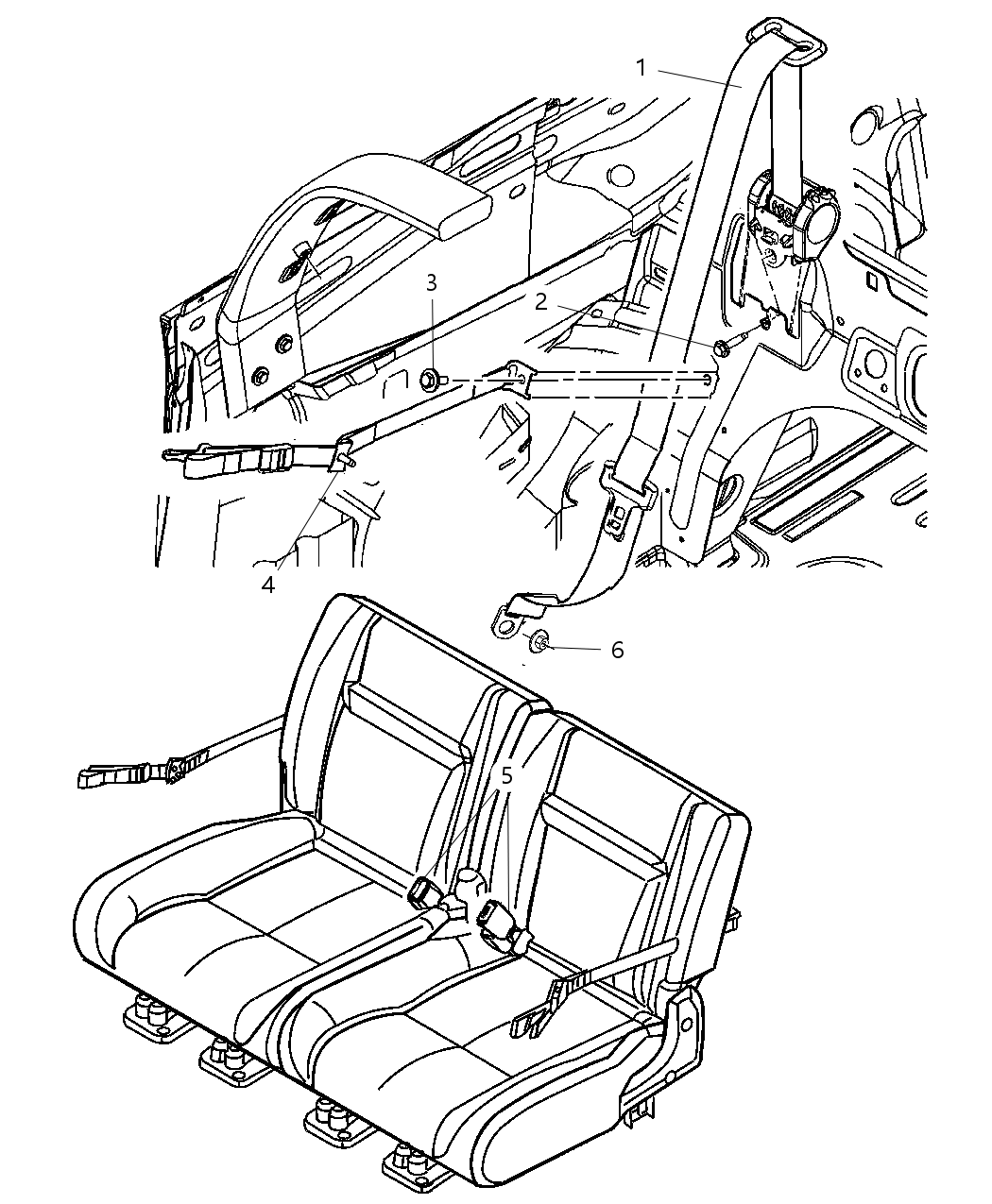 1
3
2
4
6
5