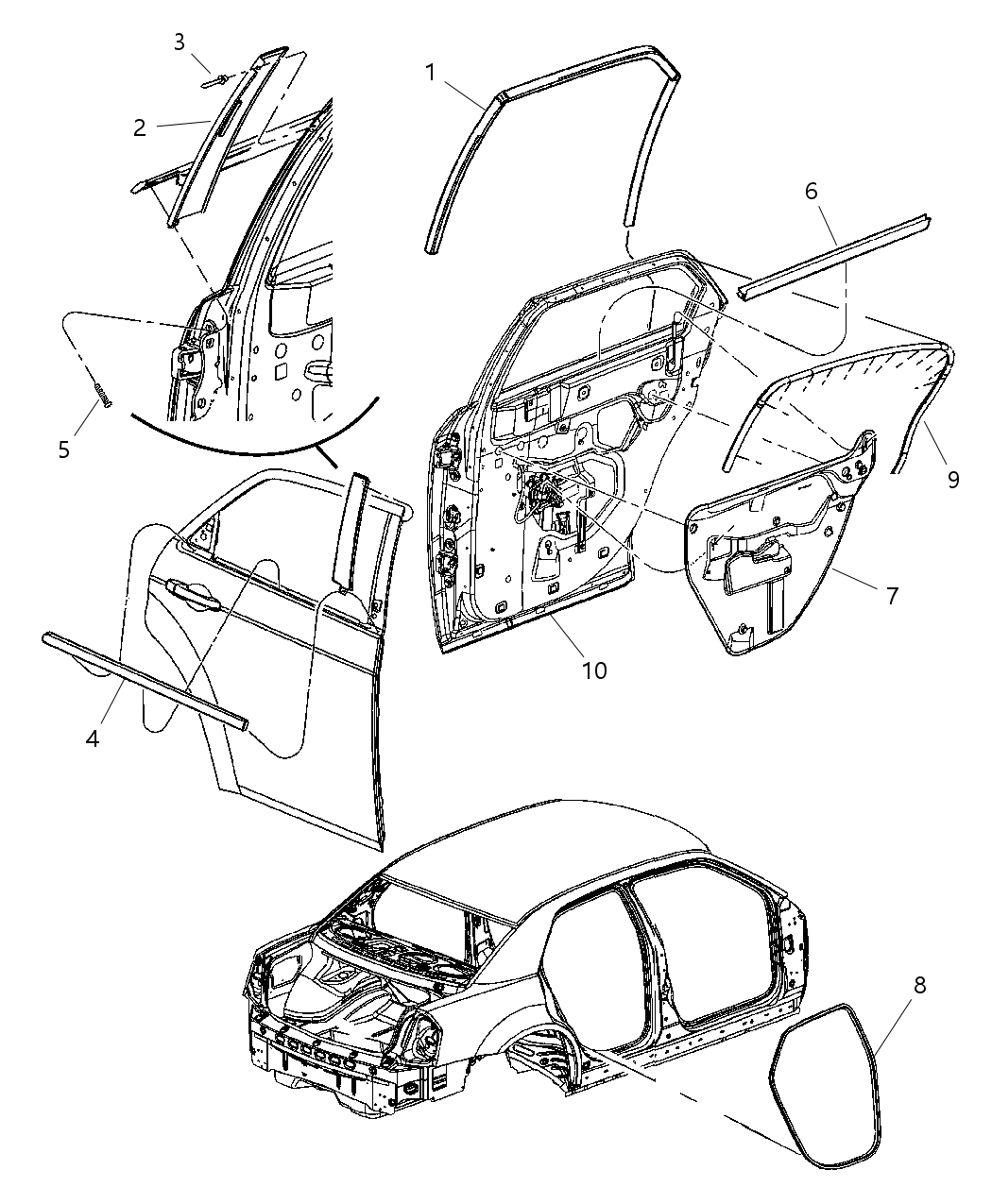 3
2
1
6
5
9
7
10
4
8