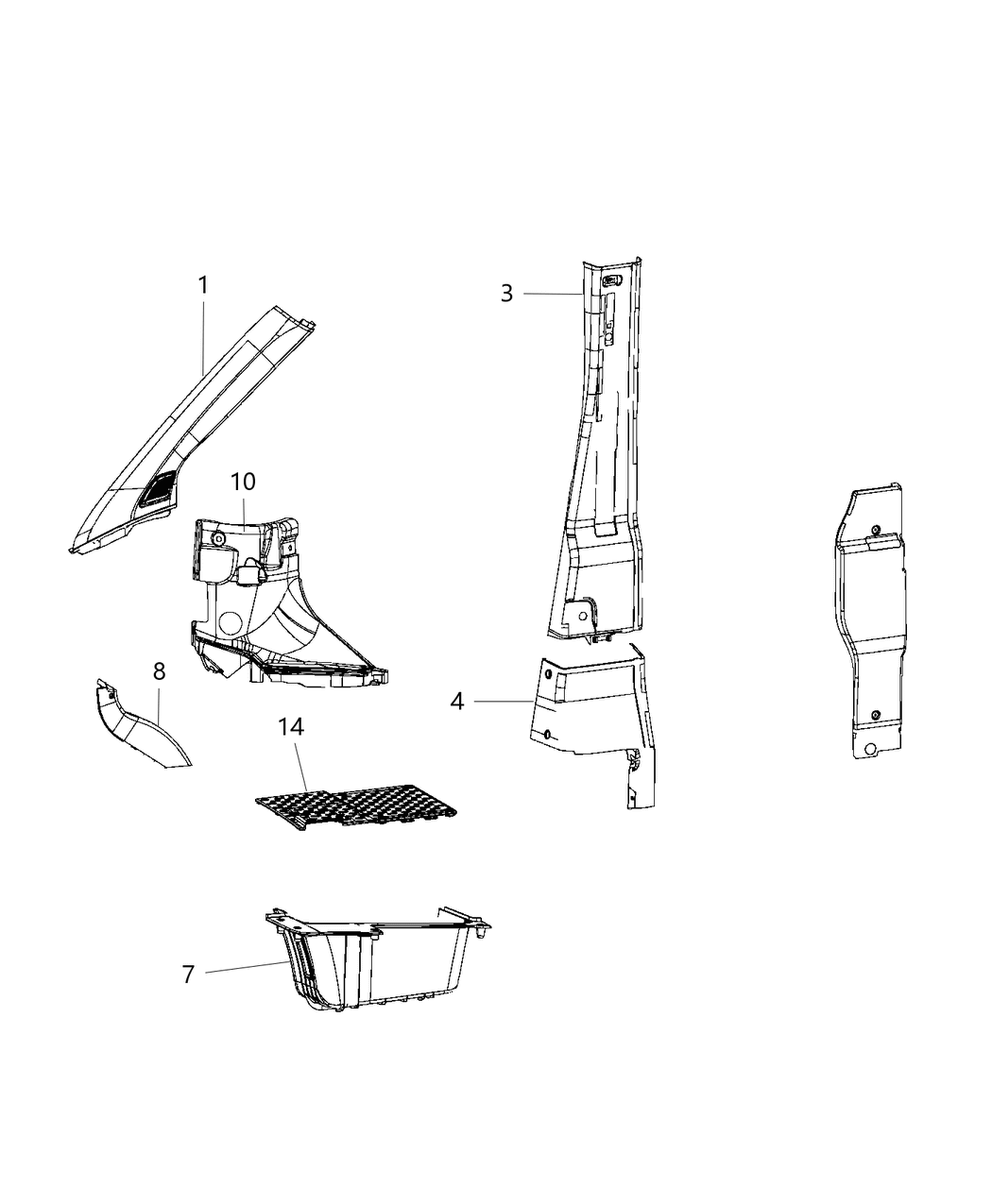 1
3
10
8
4
14
7