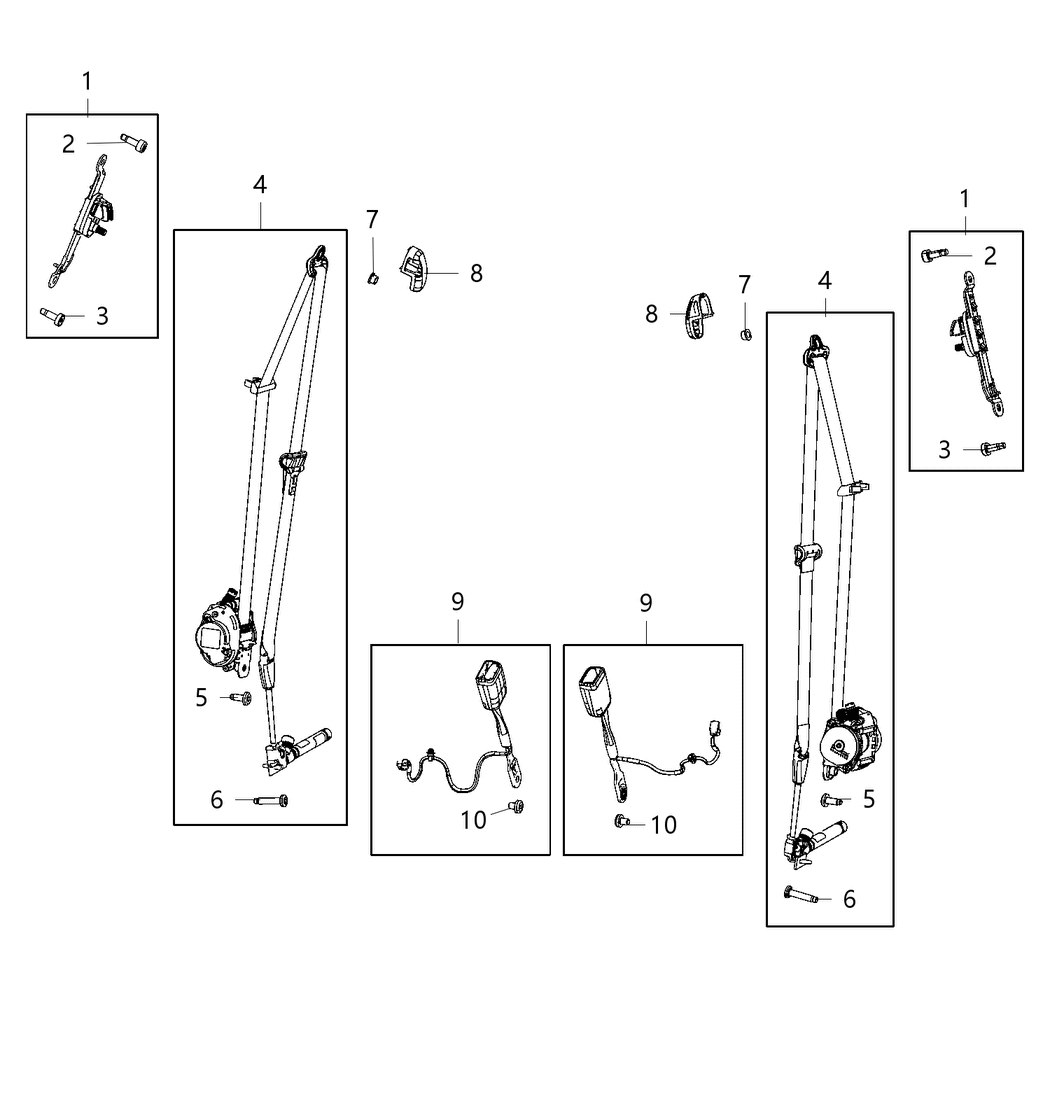 1
2
3
4
7
8
8
7
4
1
2
3
5
6
9
9
10
10
5
6