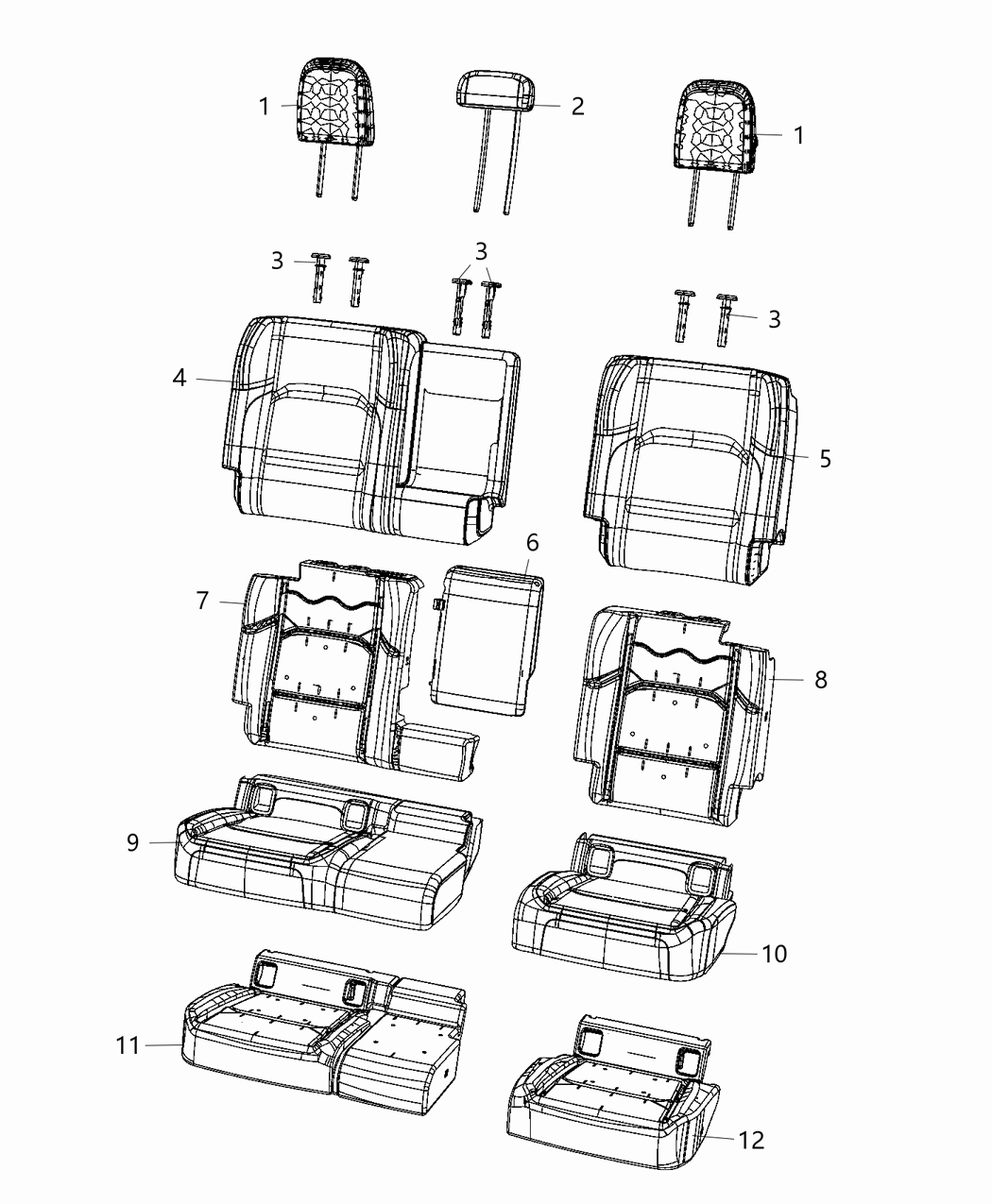 1
2
1
3
3
3
4
5
6
7
8
9
10
11
12