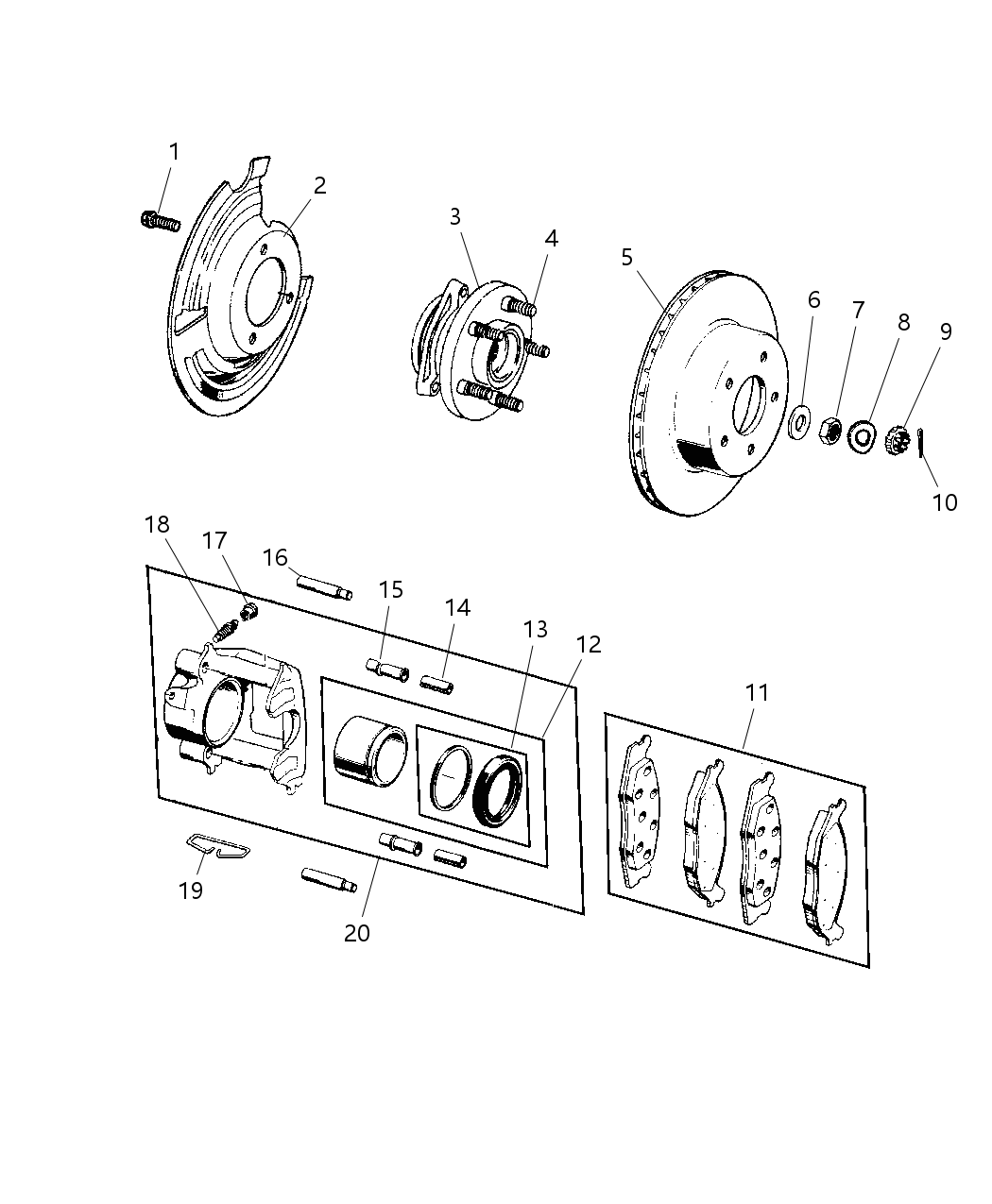 1
2
3
4
5
6
7
8
9
10
18
17
16
15
14
13
12
11
19
20