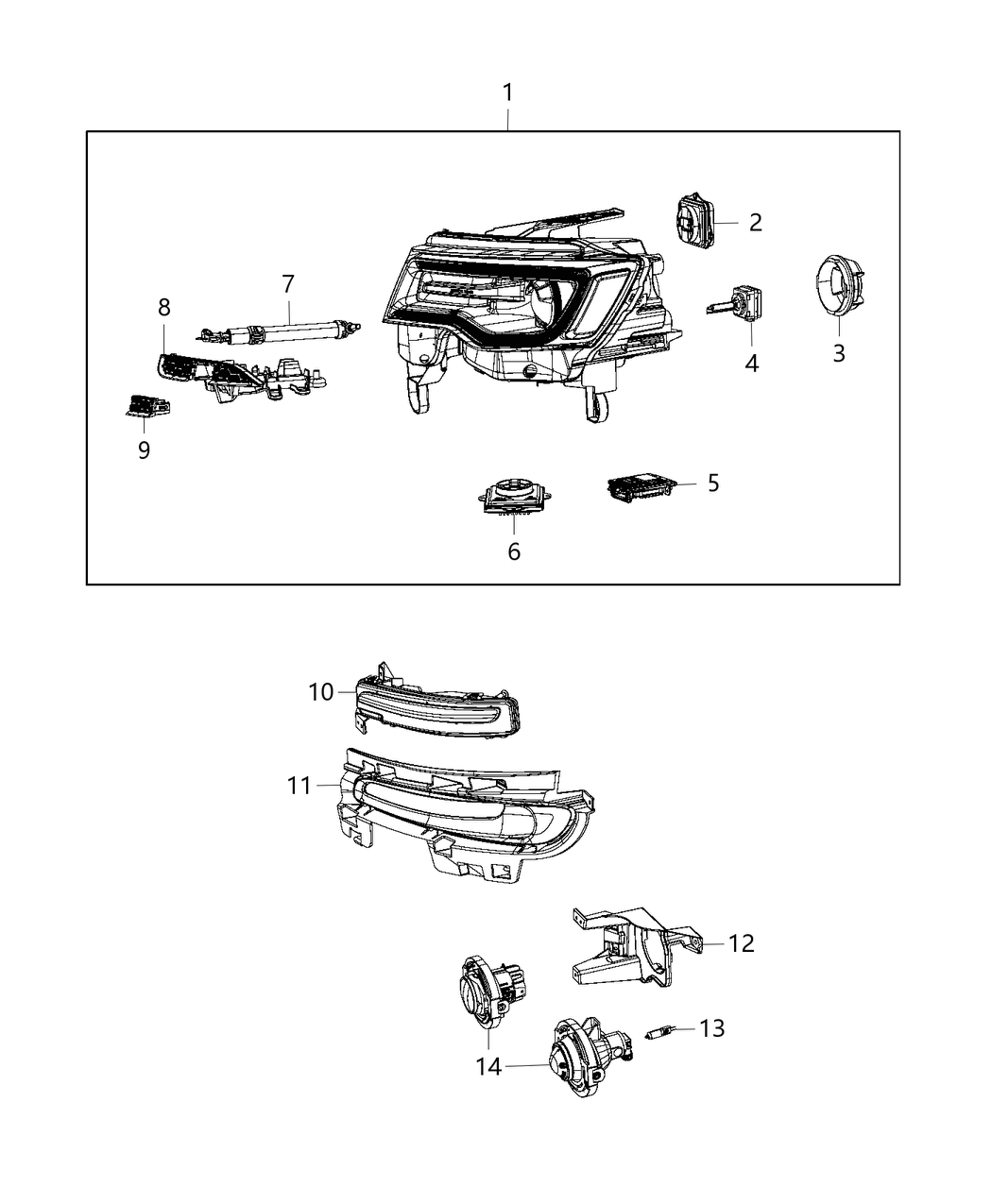 1
2
7
8
4
3
9
5
6
10
11
12
13
14