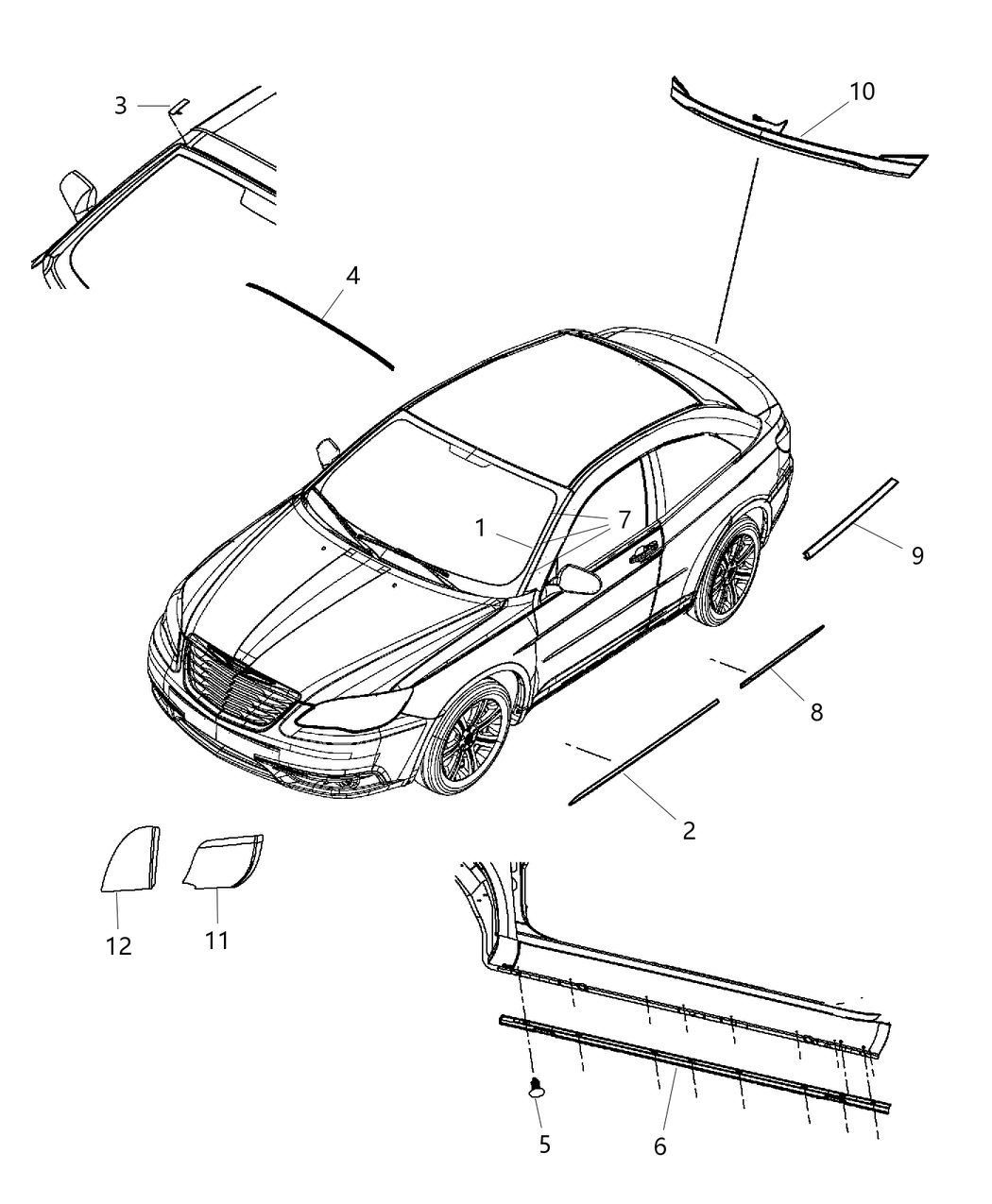 3
10
4
1
7
9
8
2
12
11
5
6