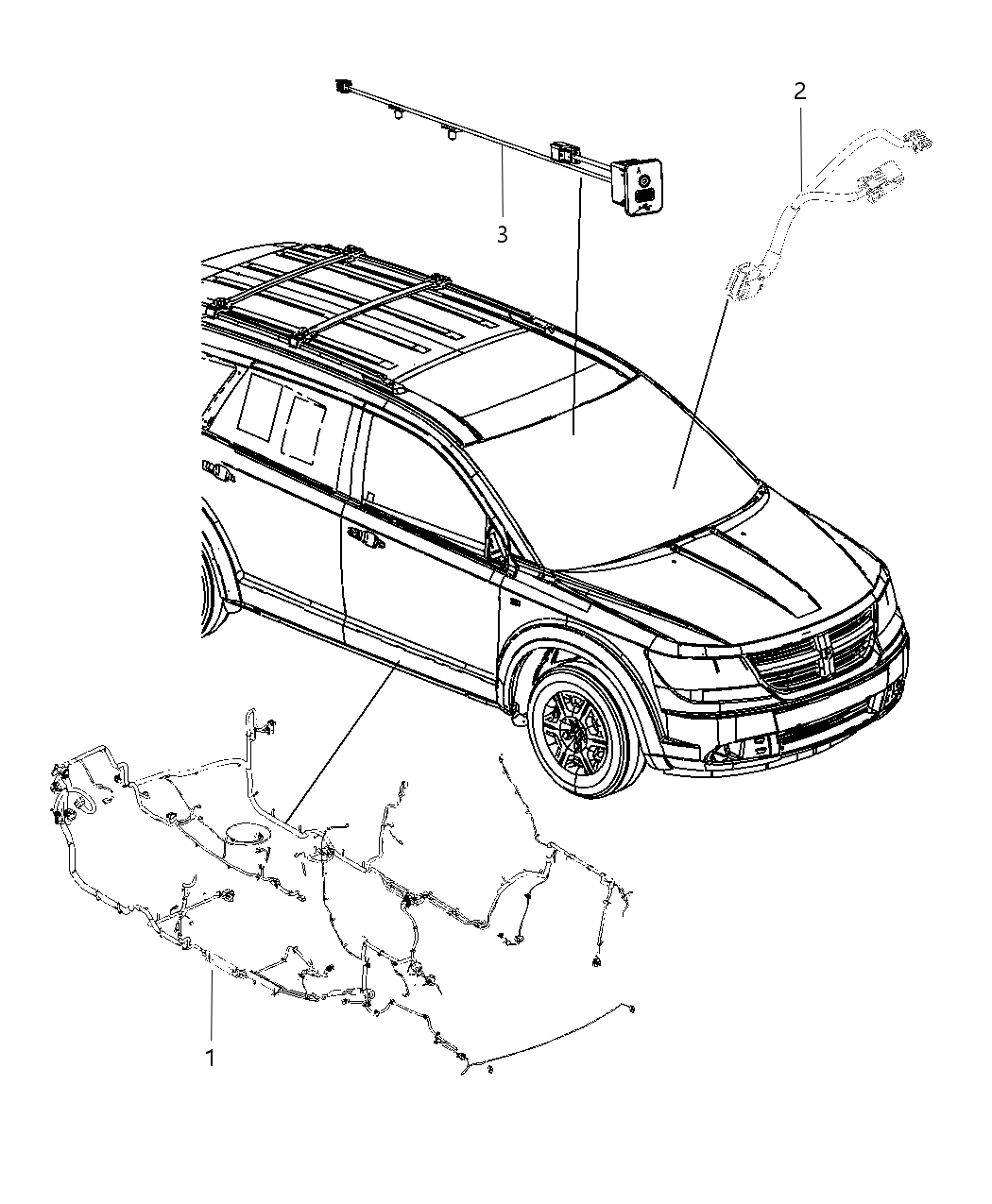 2

3

1