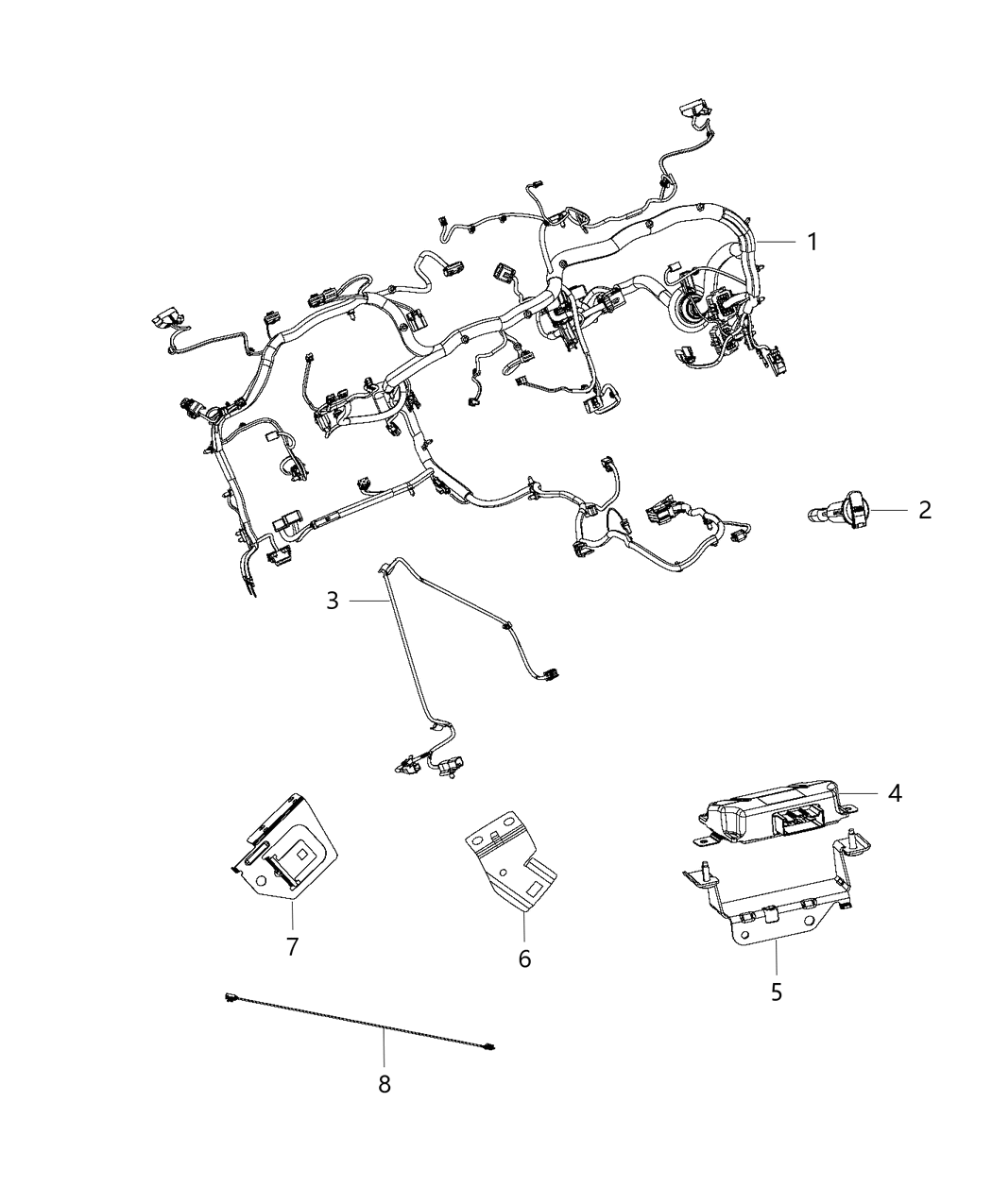 1
2
3
4
7
6
5
8