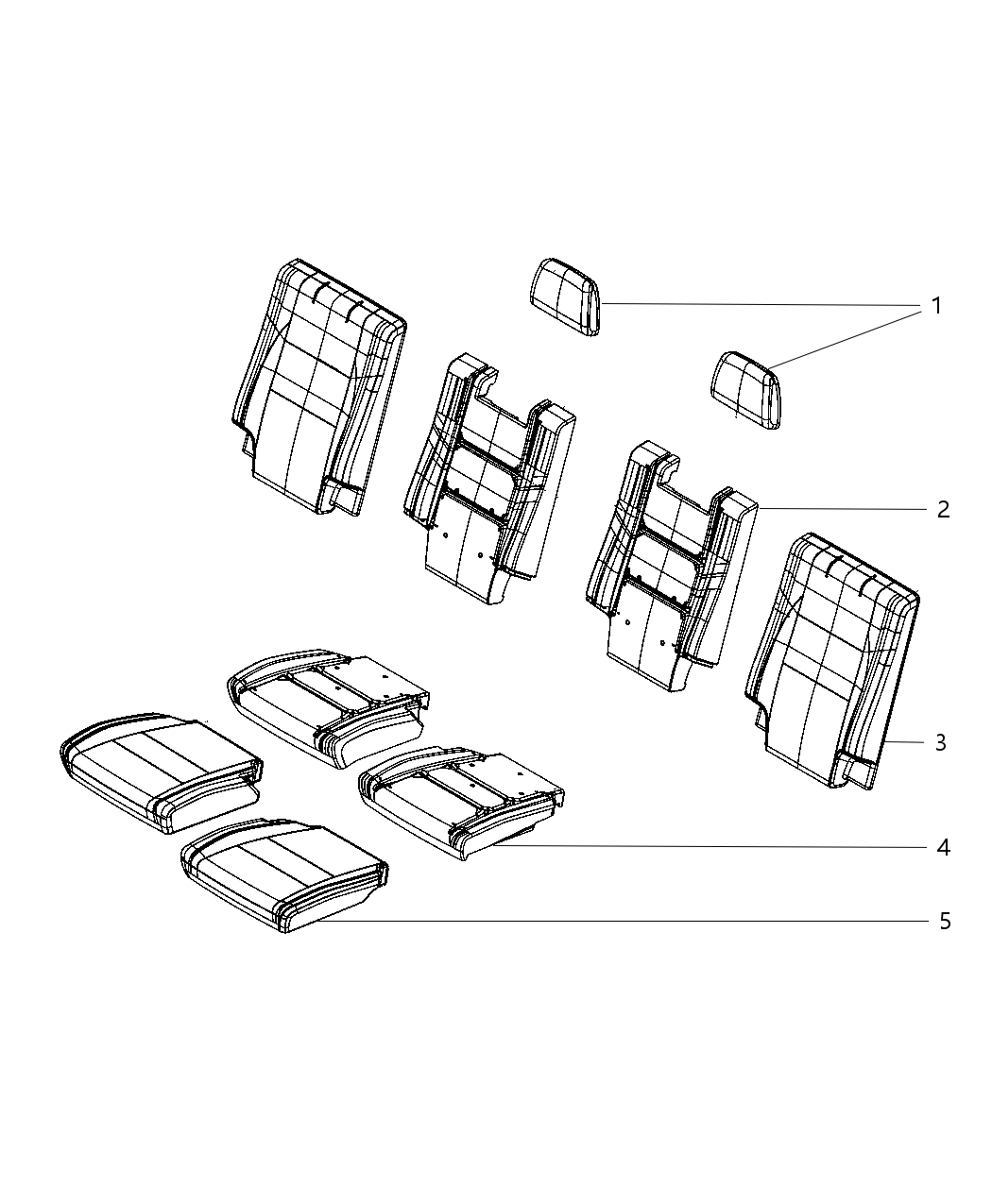 1
2
3
4
5