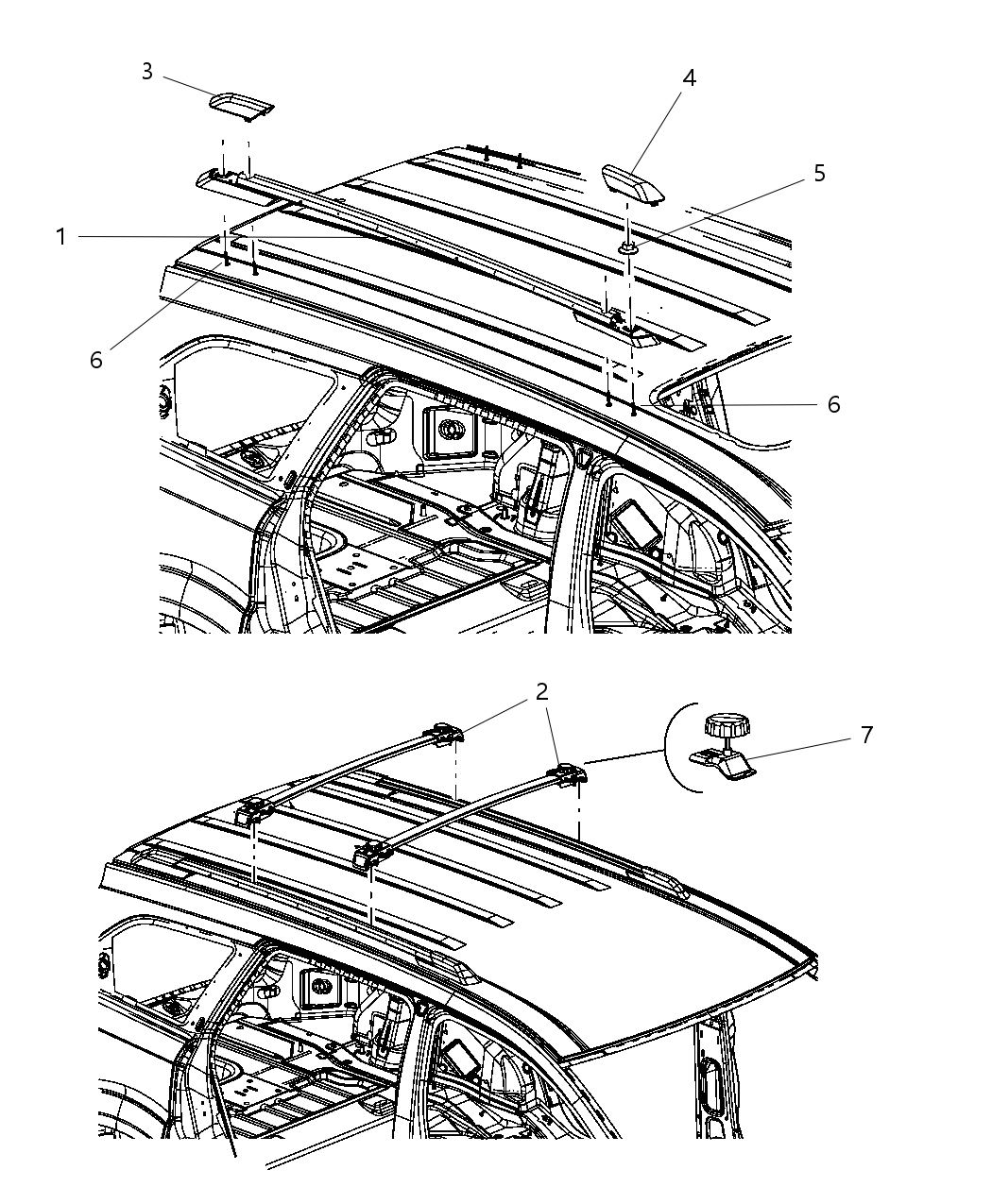 3
4
5
1
6
6
2
7