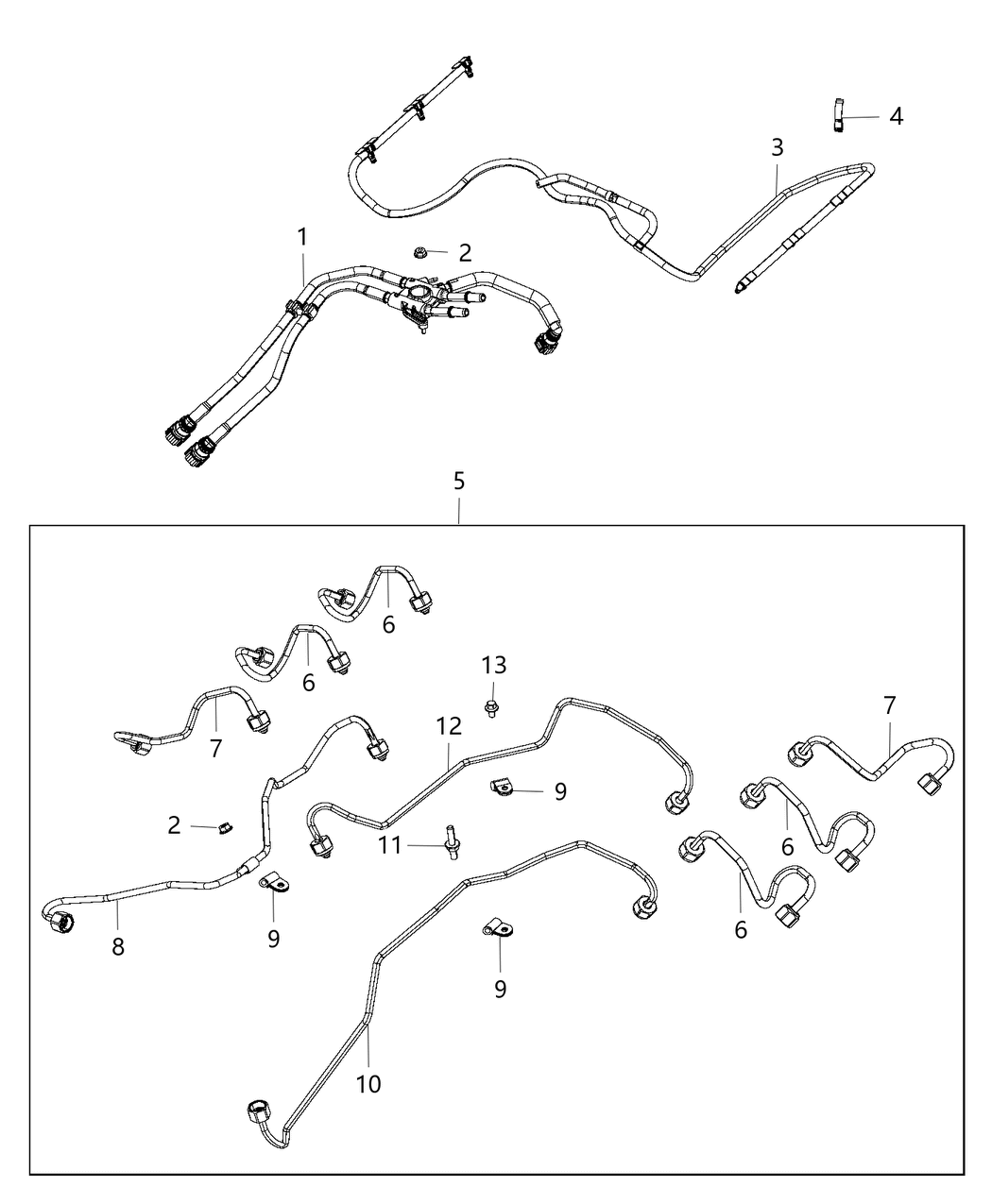 4
3
1
2
5
6
6
13
7
12
7
9
2
11
6
8
9
6
9
10