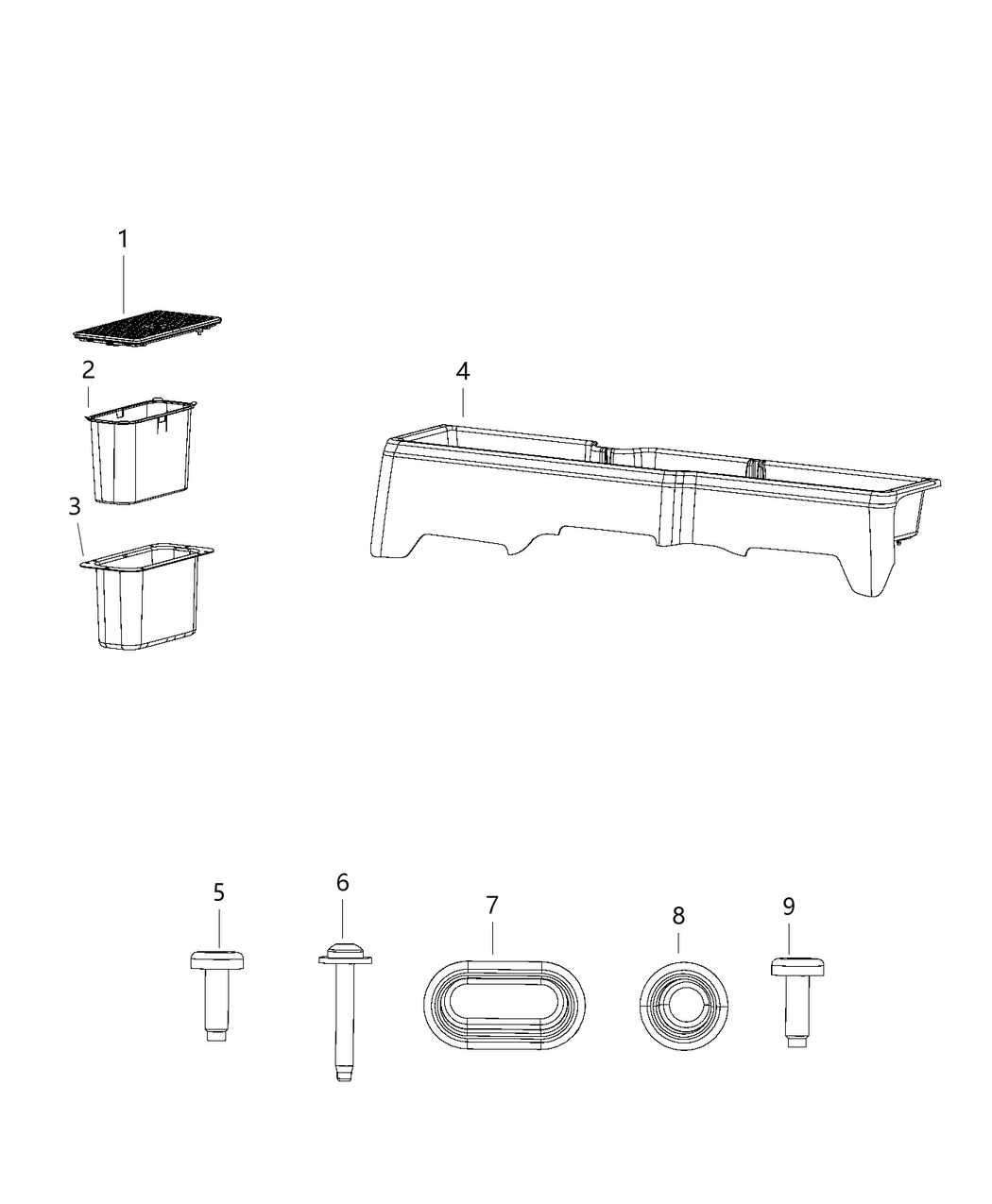 1
2
3
4
5
6
7
8
9