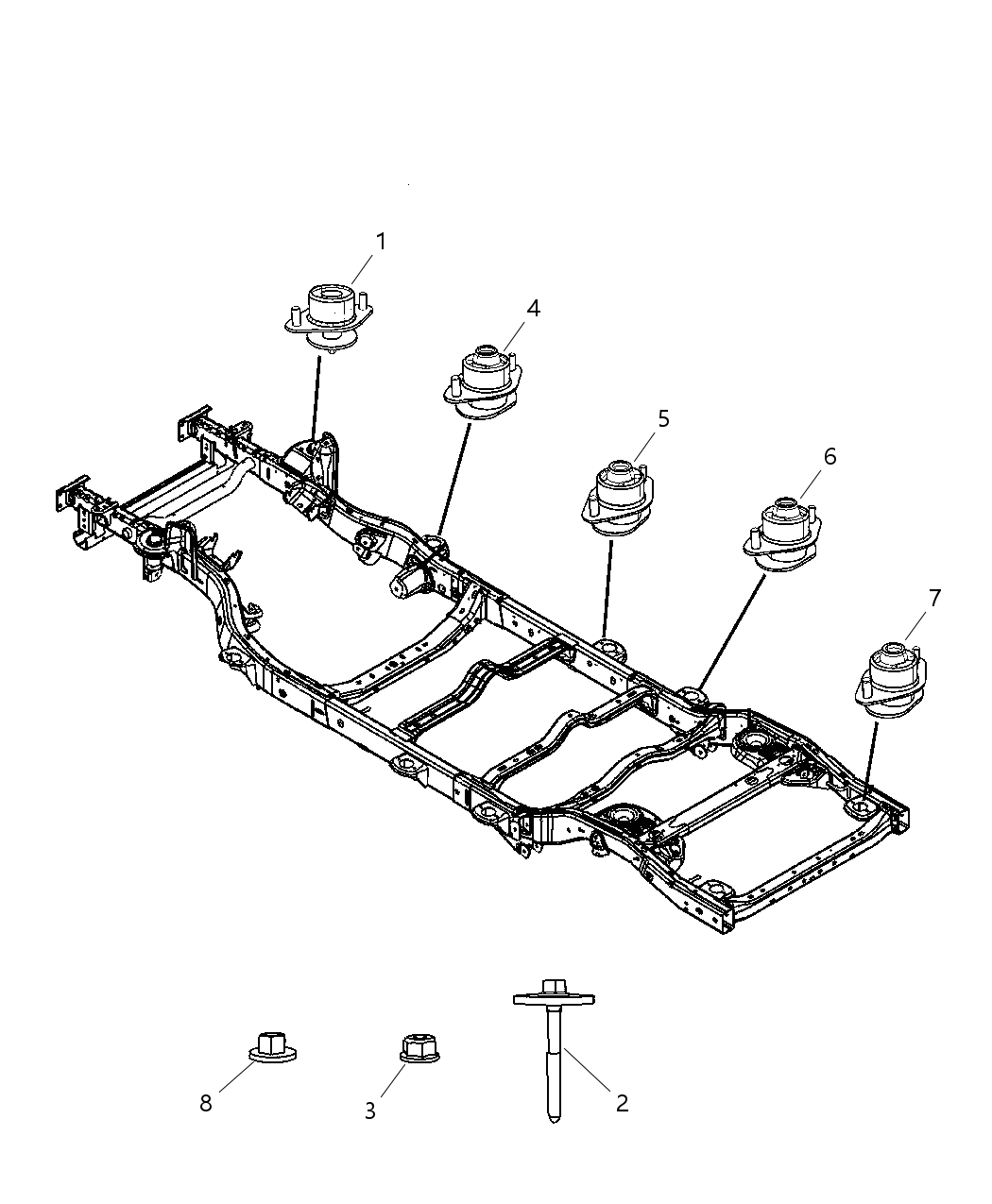 1
4
5
6
7
8
3
2