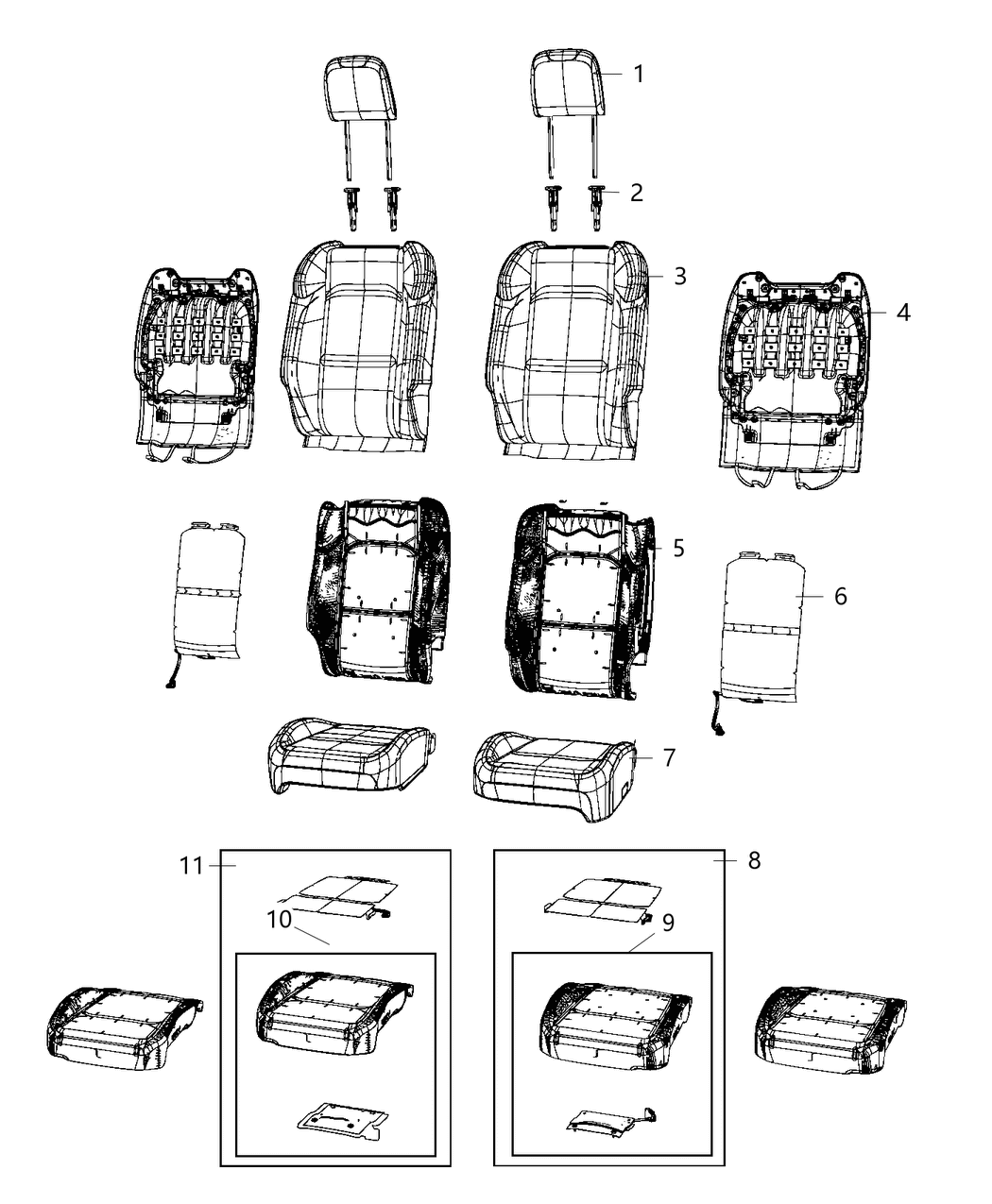 1
2
3
4
5
6
7
11
8
10
9