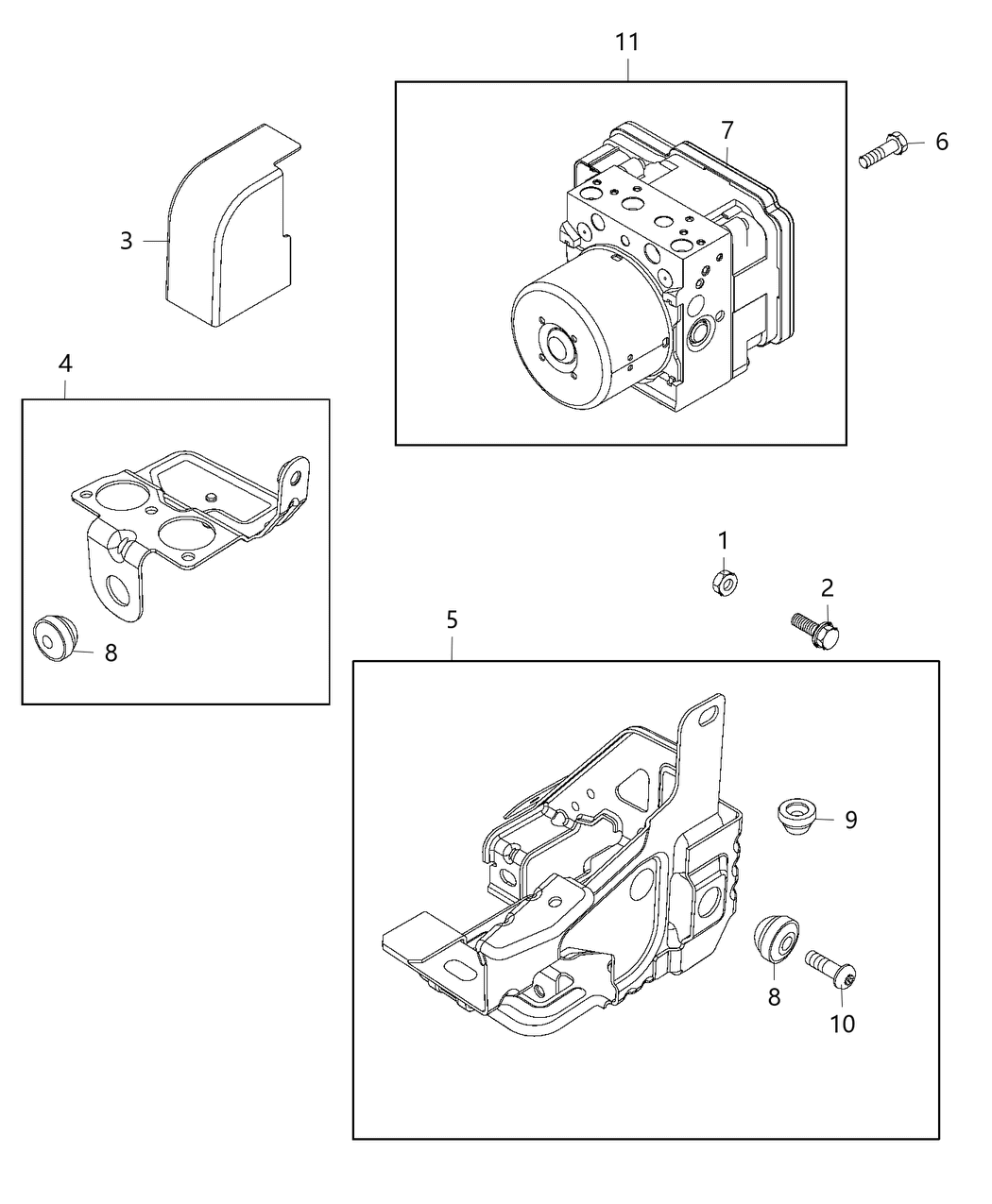 11
7
6
3
4
8
1
2
5
9
8
10