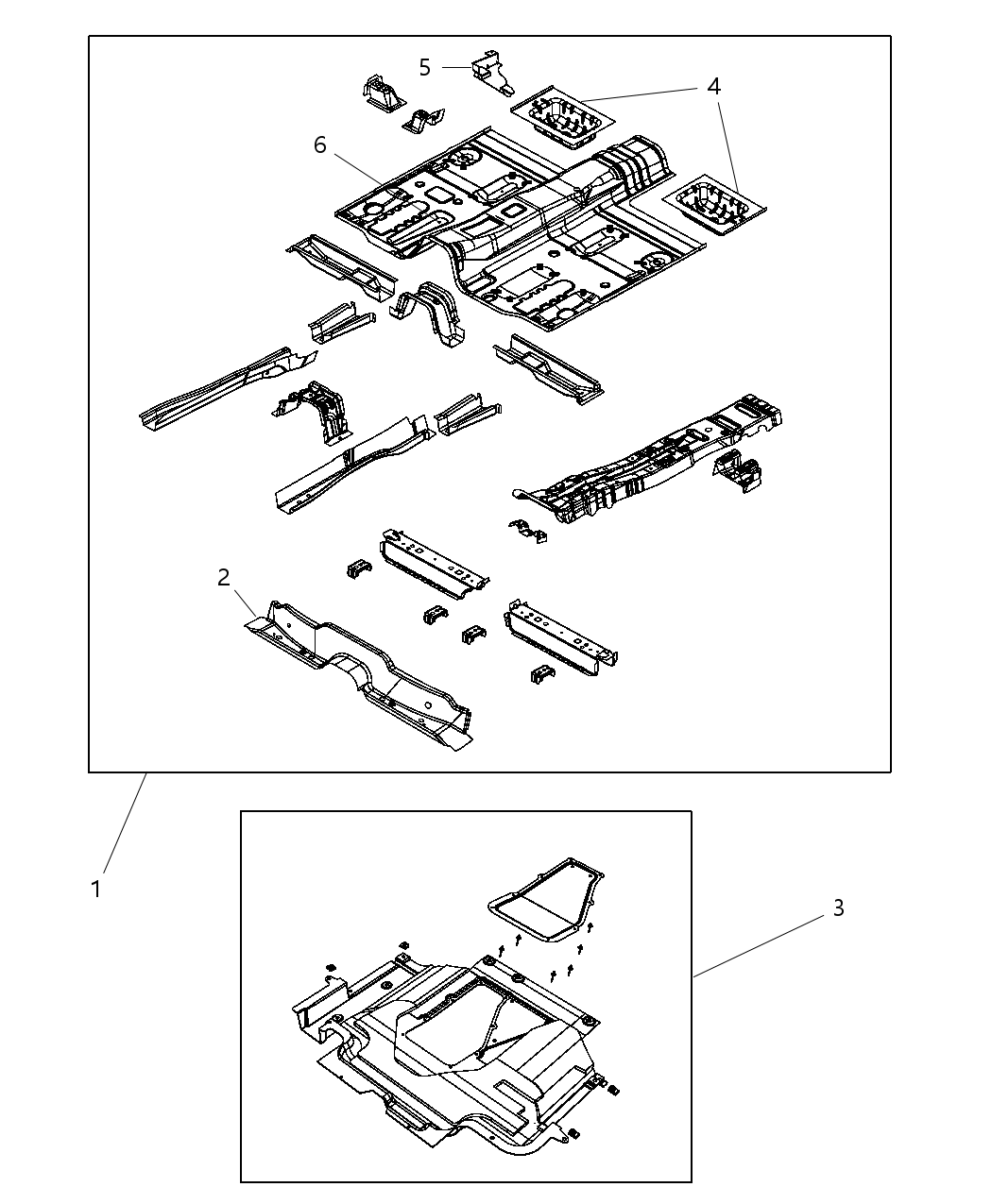 5
4
6
2
1
3