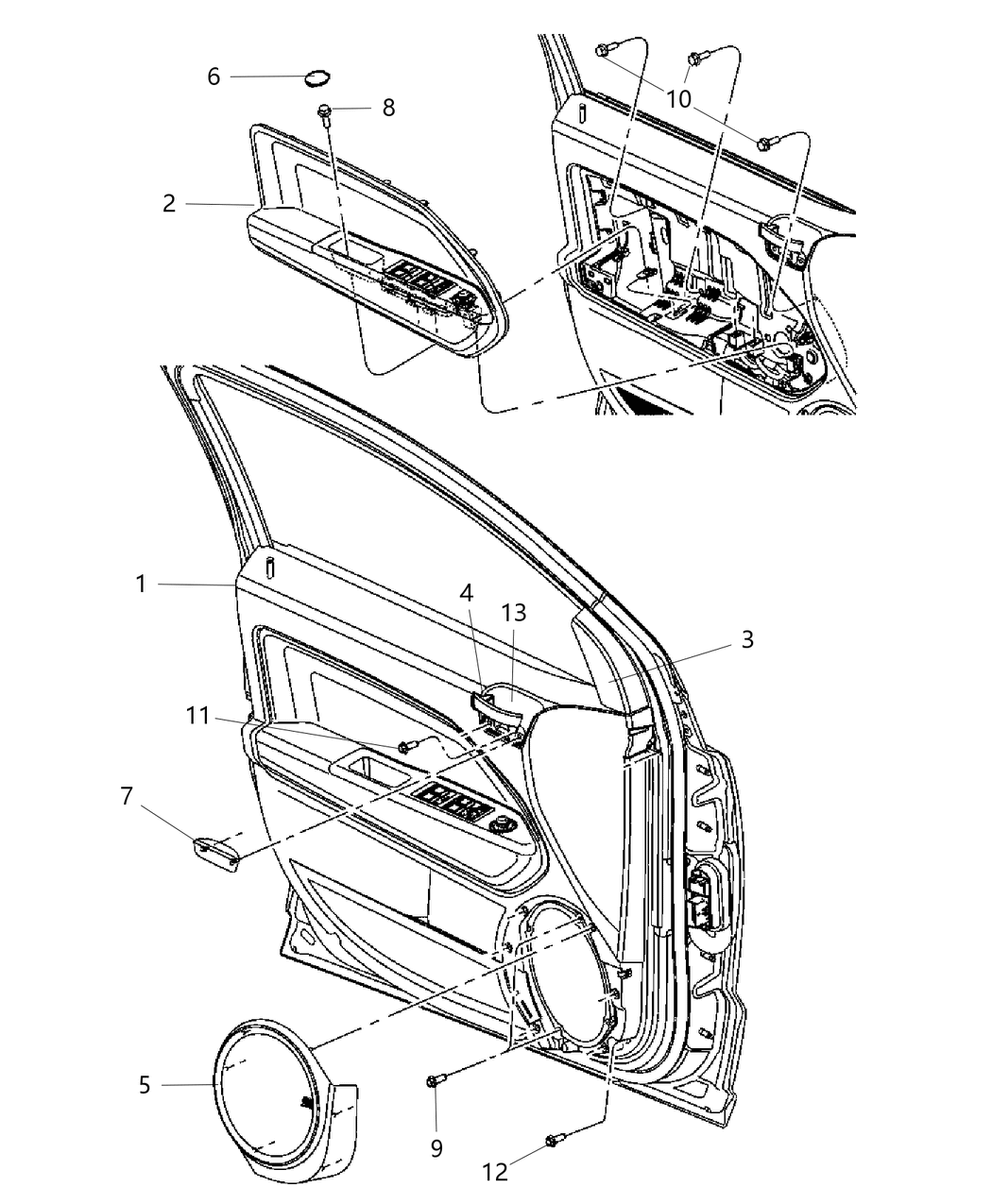 6
8
10
2
1
4
13
3
11
7
5
9
12