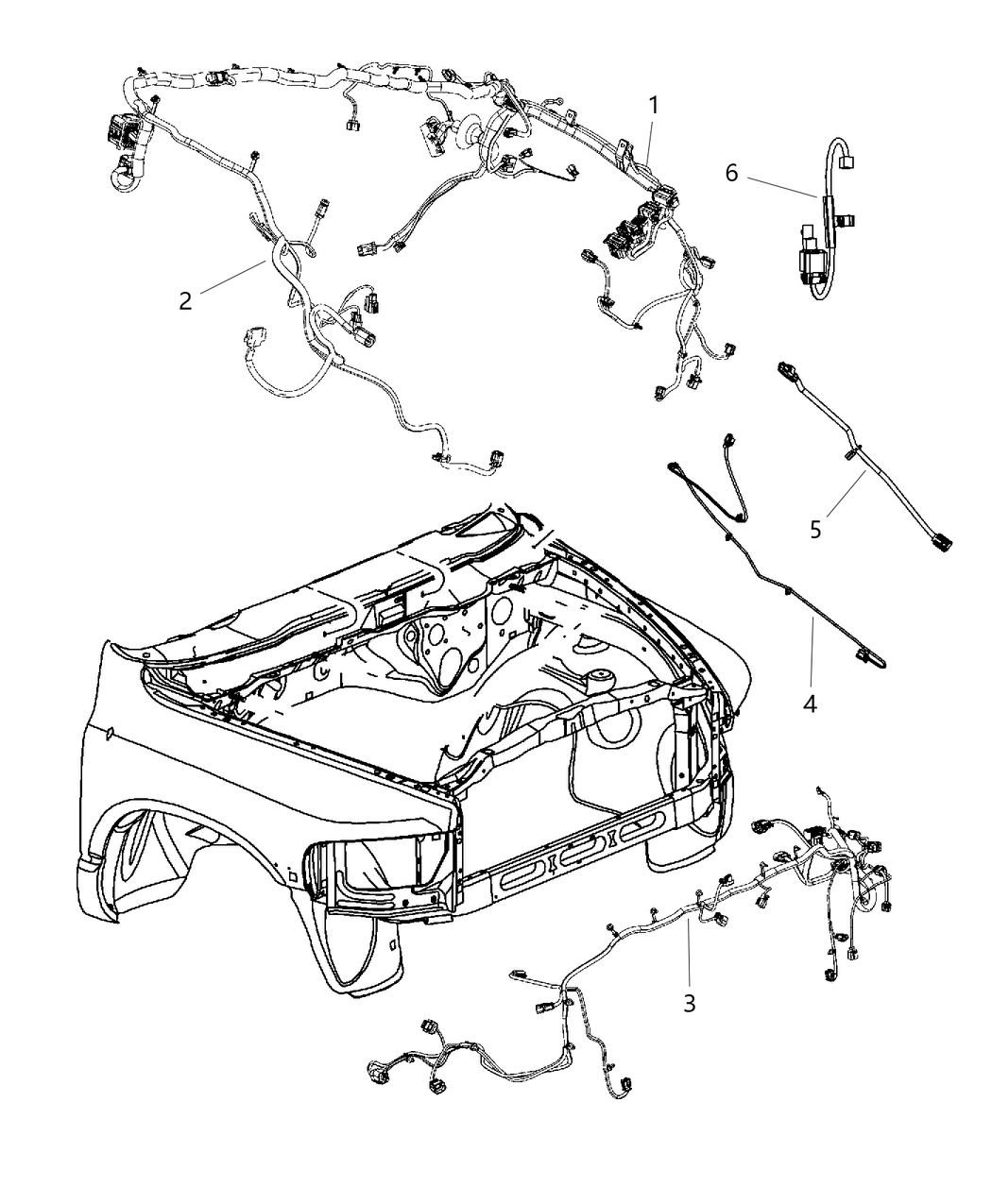 1
6
2
5
4
3