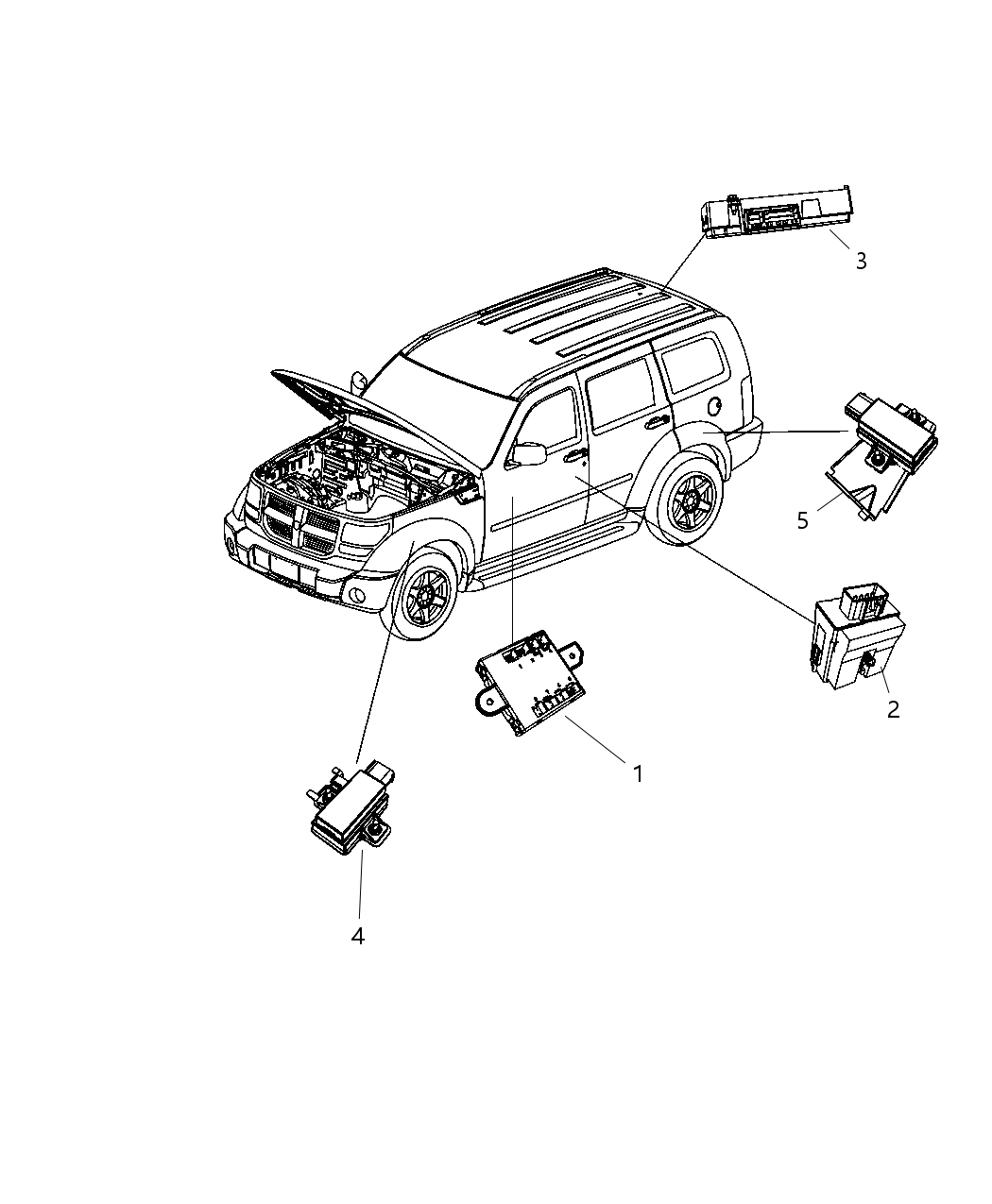 3
5
2
1
4