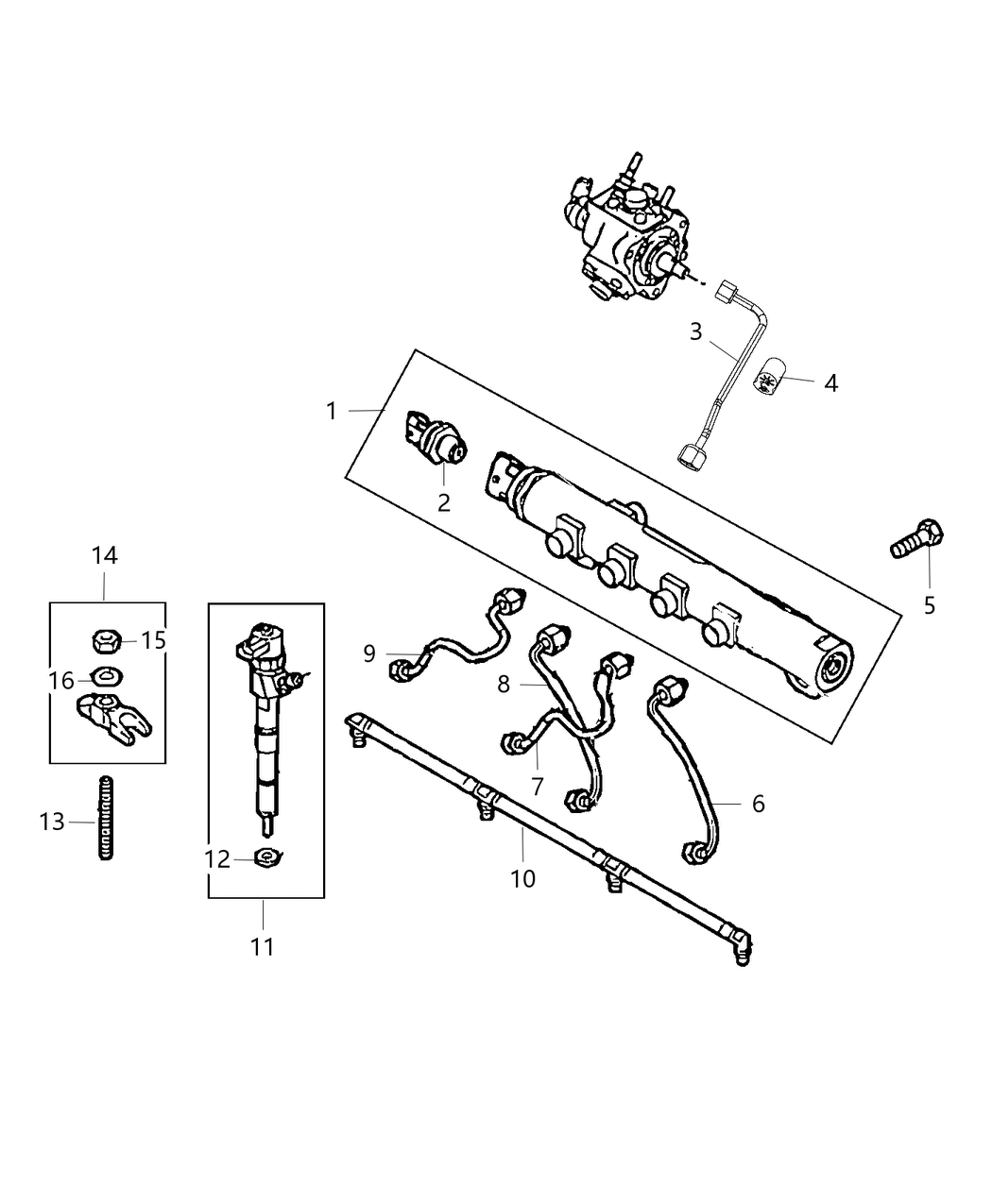 3
4
1
2
5
14
15
16
9
8
7
6
13
12
10
11