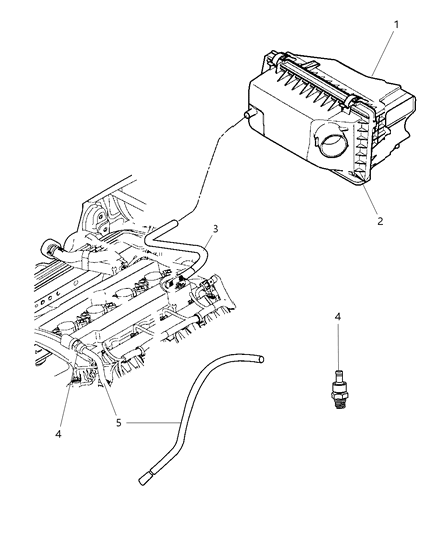 1
2
3
4
4
5